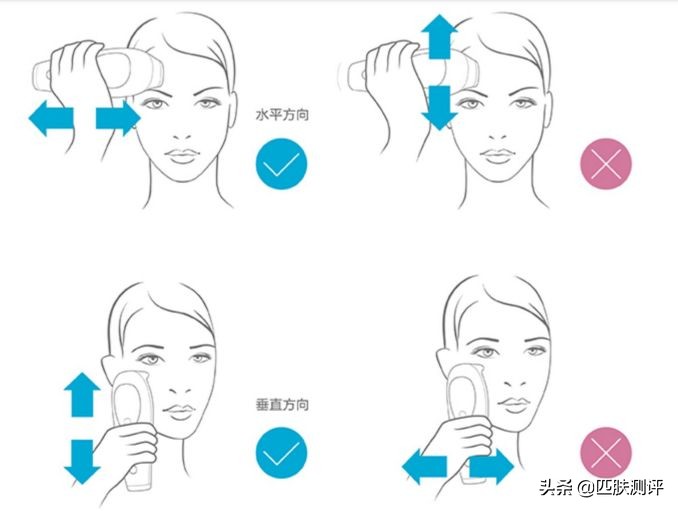 水平方向

垂直方向

头条 @匹肤测评