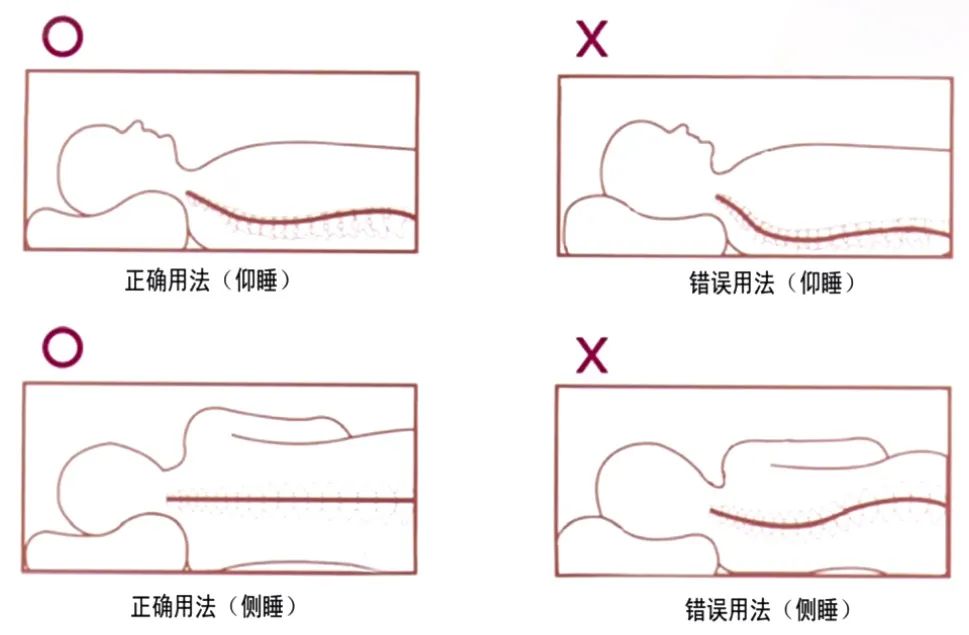 O

正确用法（仰睡）

X

错误用法（仰睡）

O

正确用法（侧睡）

X

错误用法（侧睡）