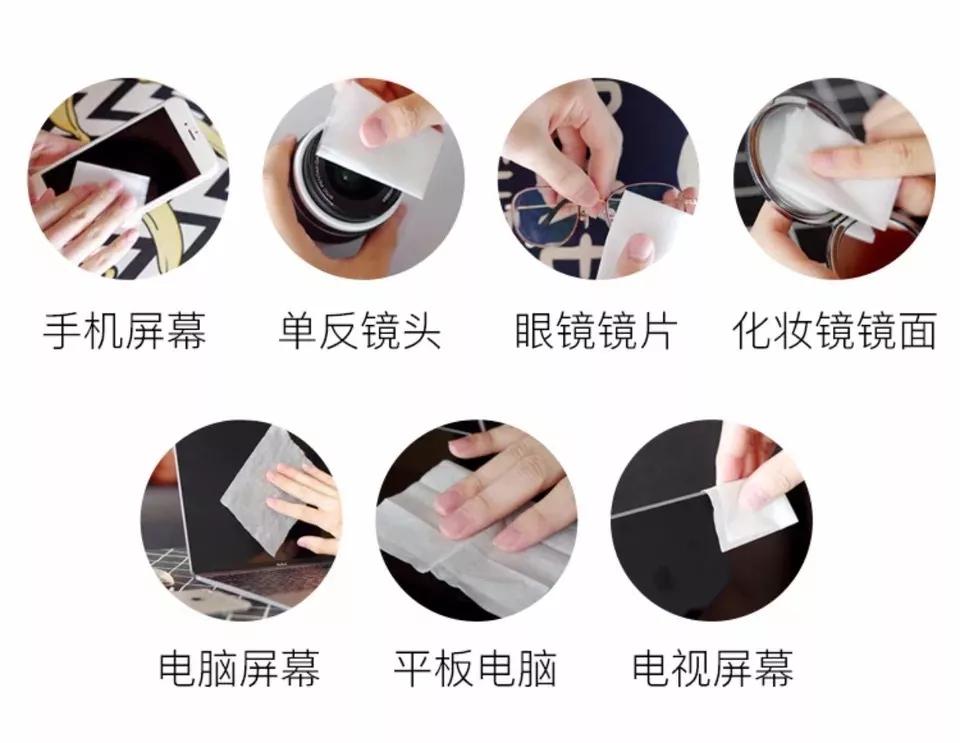 手机屏幕 单反镜头 眼镜镜片 化妆镜镜面

电脑屏幕 平板电脑 电视屏幕