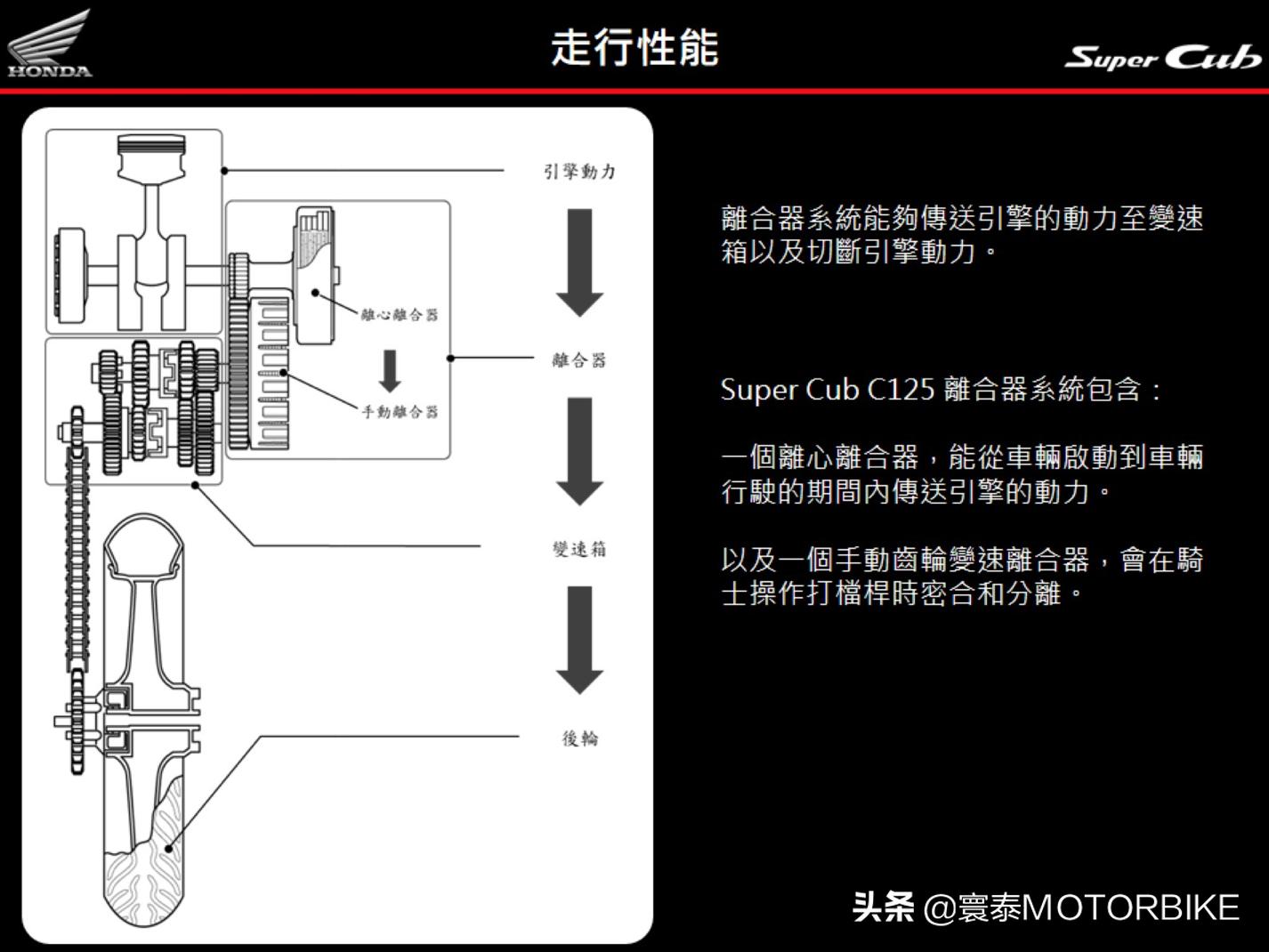 HONDA

走行性能

Super Cub

引擎動力

離心離合器

離合器

手動離合器

變速箱

後輪

離合器系統能夠傳送引擎的動力至變速箱以及切斷引擎動力。

Super Cub C125 離合器系統包含：

一個離心離合器，能從車輛啟動到車輛行駛的期間內傳送引擎的動力。

以及一個手動齒輪變速離合器，會在騎士操作打檔桿時密合和分離。

头条 @寰泰MOTORBIKE