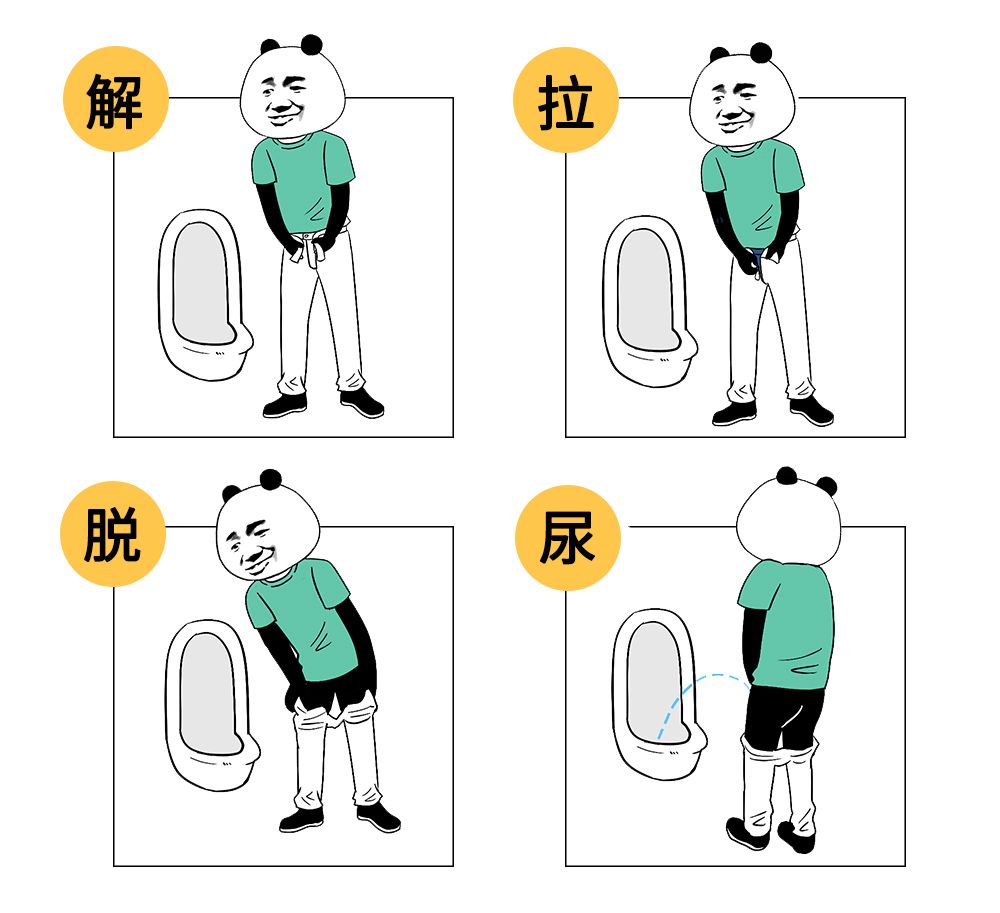 解

拉

脱

尿