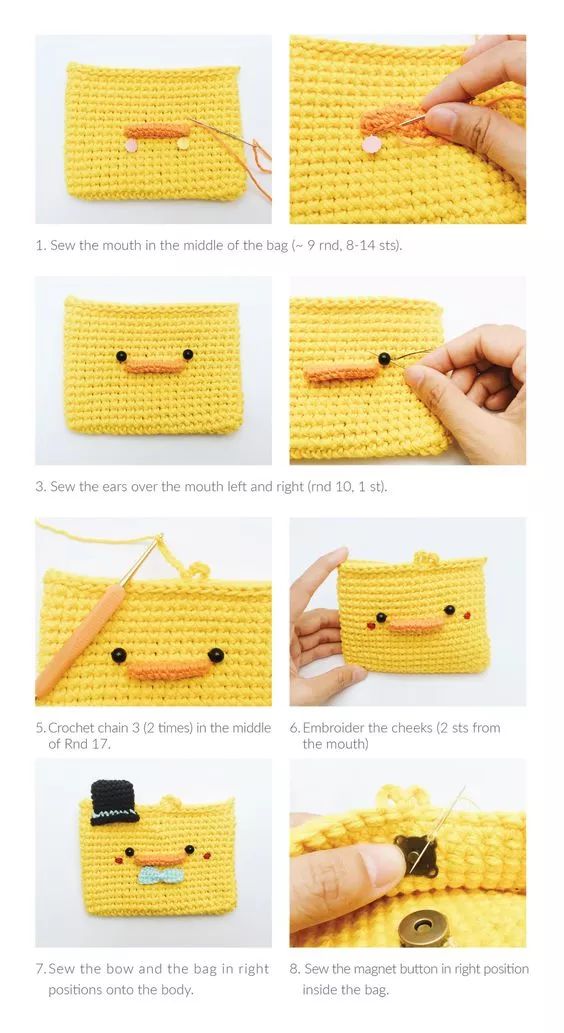 1. Sew the mouth in the middle of the bag (~ 9 rnd, 8-14 sts).

3. Sew the ears over the mouth left and right (rnd 10, 1 st).

5. Crochet chain 3 (2 times) in the middle of Rnd 17.

6. Embroider the cheeks (2 sts from the mouth)

7. Sew the bow and the bag in right positions onto the body.

8. Sew the magnet button in right position inside the bag.