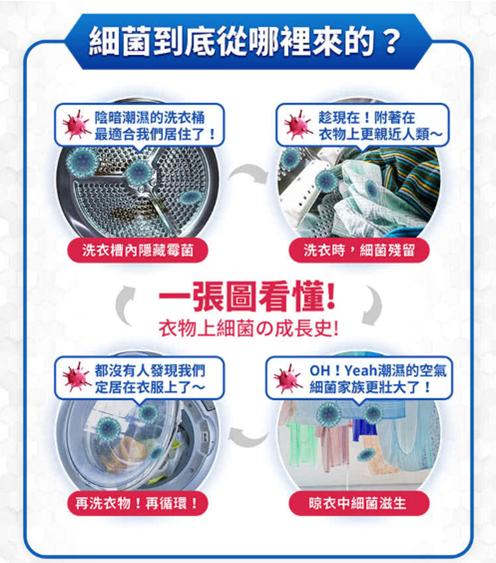 細菌到底從哪裡來的？

陰暗潮濕的洗衣桶
最適合我們居住了！

洗衣槽內隱藏霉菌

趁現在！附著在
衣物上更親近人類～

洗衣時，細菌殘留

一張圖看懂!
衣物上細菌の成長史!

都沒有人發現我們
定居在衣服上了～

再洗衣物！再循環！

OH！Yeah潮濕的空氣
細菌家族更壯大了！

晾衣中細菌滋生