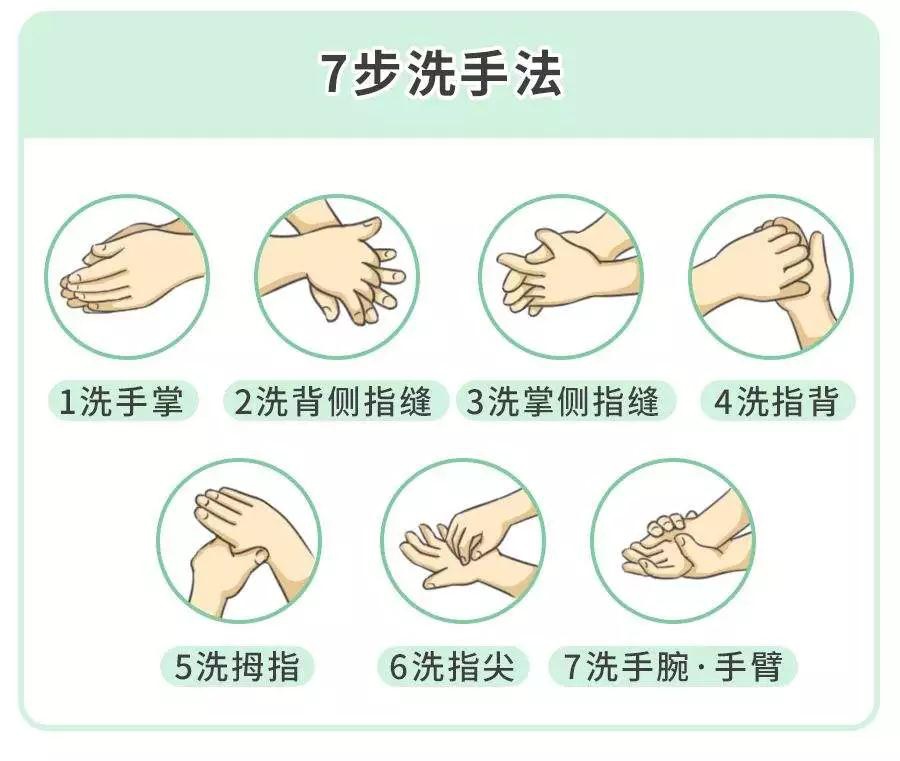 7步洗手法

1洗手掌

2洗背侧指缝

3洗掌侧指缝

4洗指背

5洗拇指

6洗指尖

7洗手腕·手臂