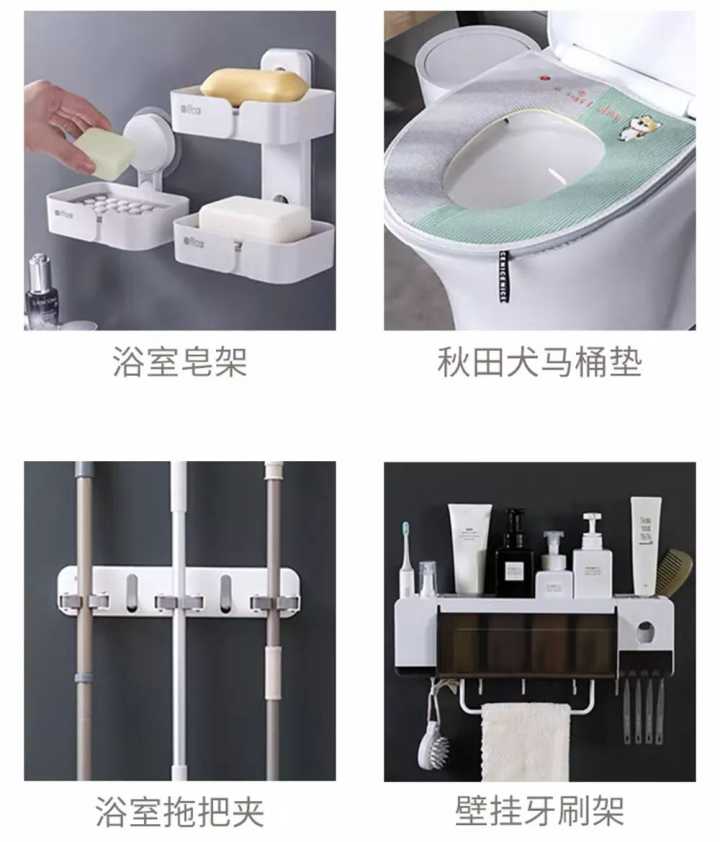 浴室皂架

秋田犬马桶垫

浴室拖把夹

壁挂牙刷架