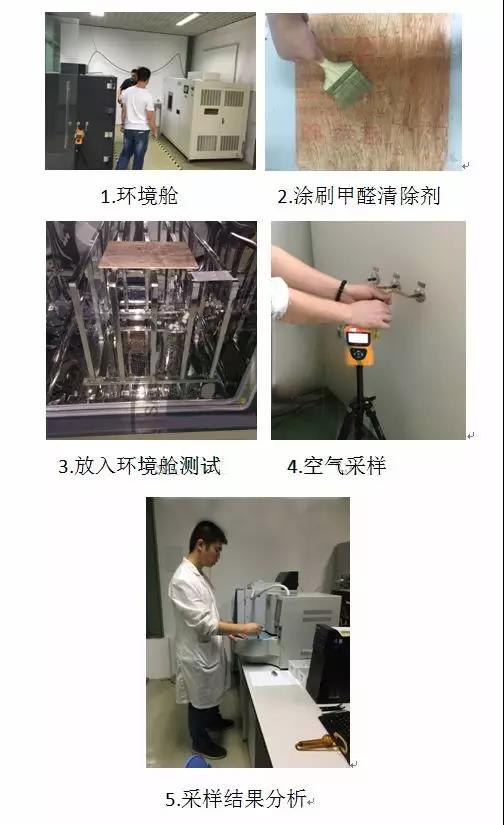 1.环境舱

2.涂刷甲醛清除剂

3.放入环境舱测试

4.空气采样

5.采样结果分析