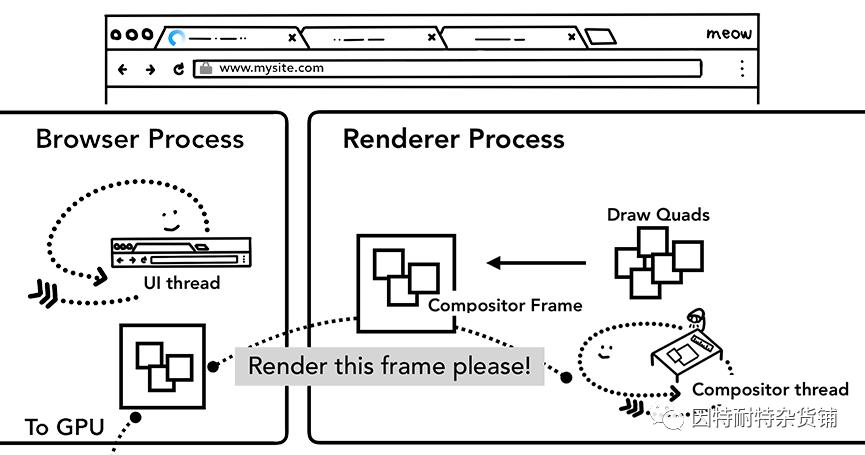 meow

www.mysite.com

Browser Process

UI thread

To GPU

Renderer Process

Draw Quads

Compositor Frame

Render this frame please!

Compositor thread

因特耐特杂货铺