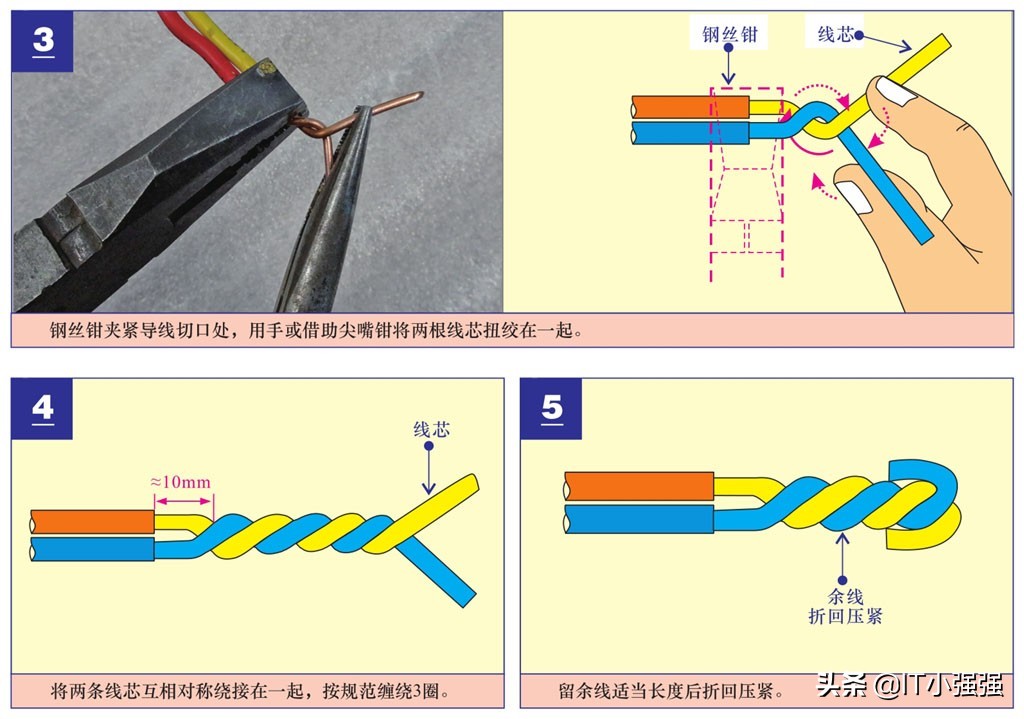 3

钢丝钳

线芯

钢丝钳夹紧导线切口处，用手或借助尖嘴钳将两根线芯扭绞在一起。

4

≈10mm

线芯

将两条线芯互相对称绕接在一起，按规范缠绕3圈。

5

余线
折回压紧

留余线适当长度后折回压紧。

头条 @IT小强强