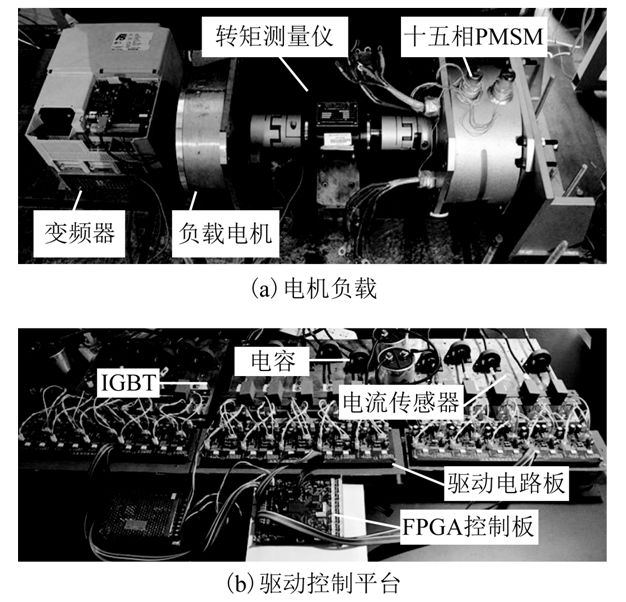 转矩测量仪

十五相PMSM

变频器

负载电机

(a) 电机负载

电容

IGBT

电流传感器

驱动电路板

FPGA控制板

(b) 驱动控制平台