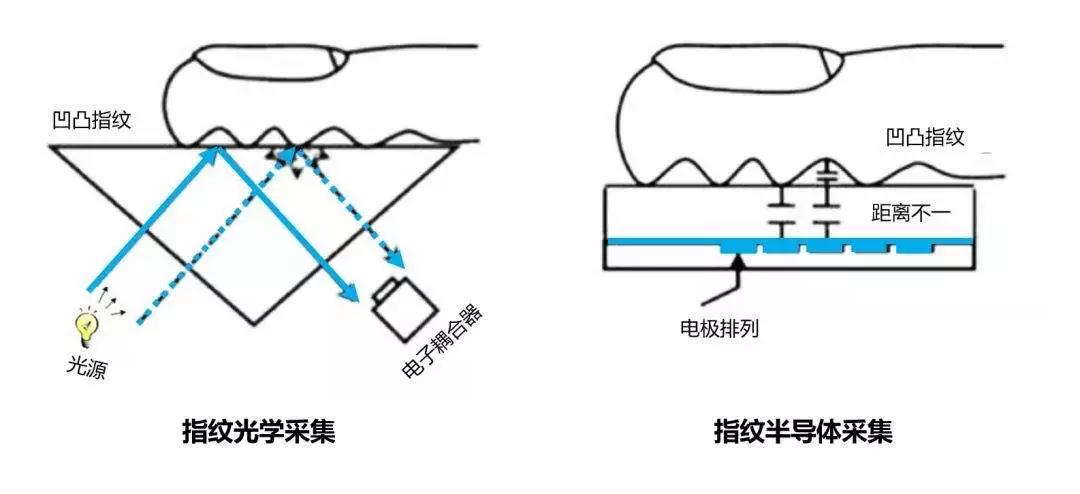 凹凸指纹

光源

电子耦合器

指纹光学采集

凹凸指纹

距离不一

电极排列

指纹半导体采集