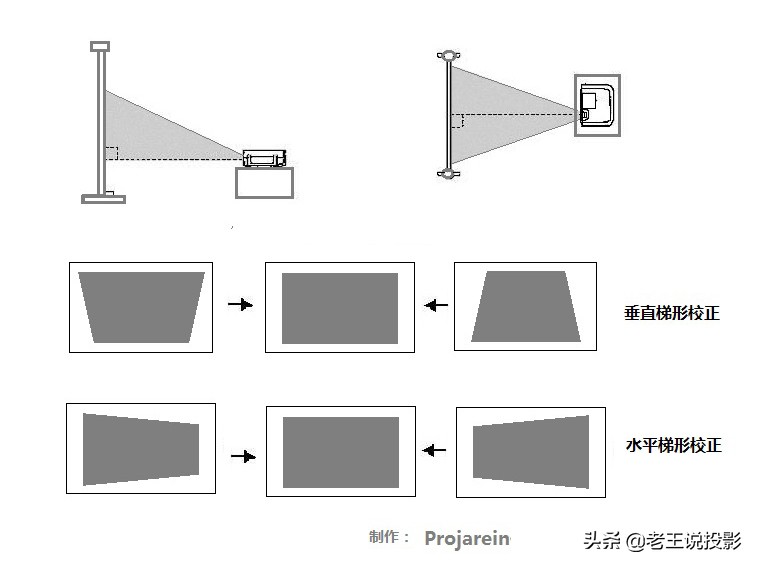 垂直梯形校正

水平梯形校正

制作： Projarein

头条 @老王说投影