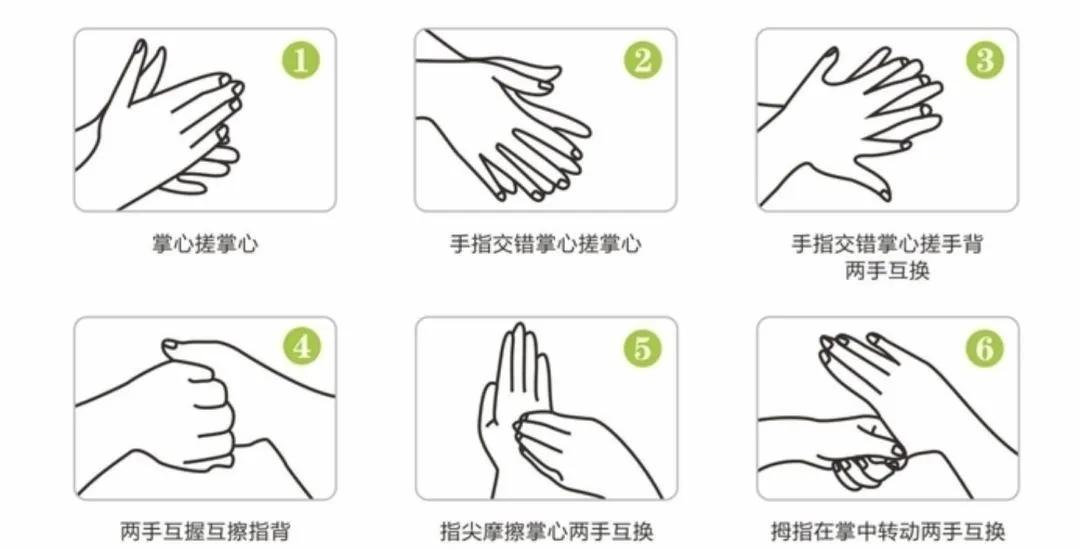 1
掌心搓掌心

2
手指交错掌心搓掌心

3
手指交错掌心搓手背 两手互换

4
两手互握互擦指背

5
指尖摩擦掌心两手互换

6
拇指在掌中转动两手互换