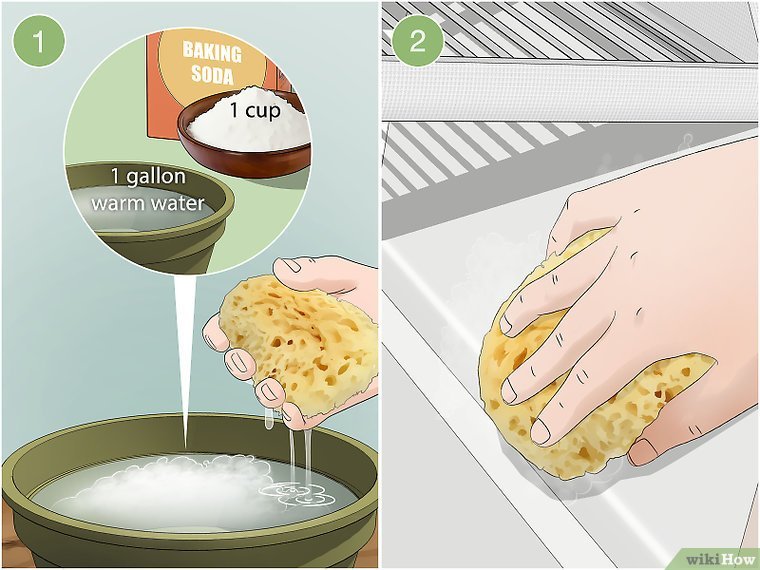 1

BAKING SODA

1 cup

1 gallon warm water

2

wikiHow