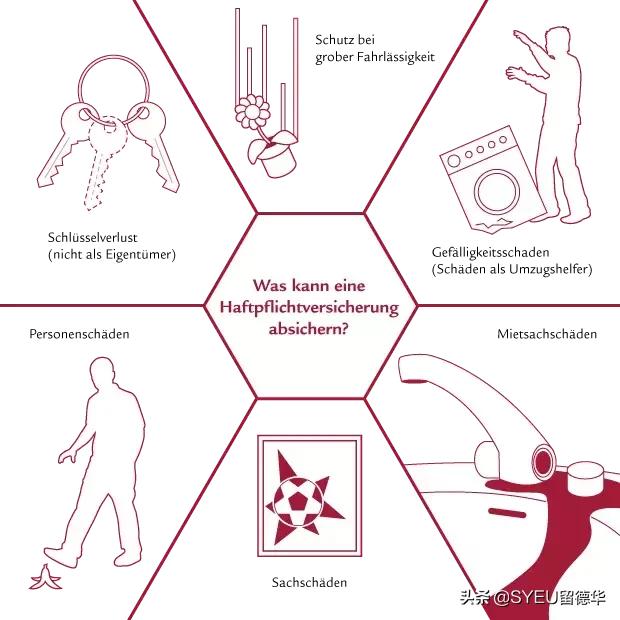 Schutz bei grober Fahrlässigkeit

Schlüsselverlust (nicht als Eigentümer)

Gefälligkeitsschaden (Schäden als Umzugshelfer)

Was kann eine Haftpflichtversicherung absichern?

Personenschäden

Mietsachschäden

Sachschäden

头条 @SYEU留德华