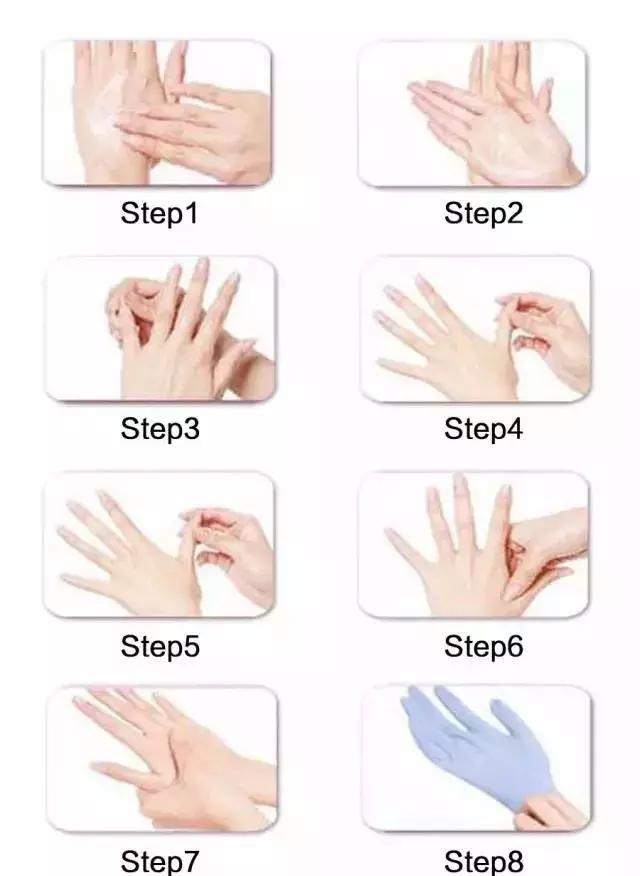 Step1

Step2

Step3

Step4

Step5

Step6

Step7

Step8