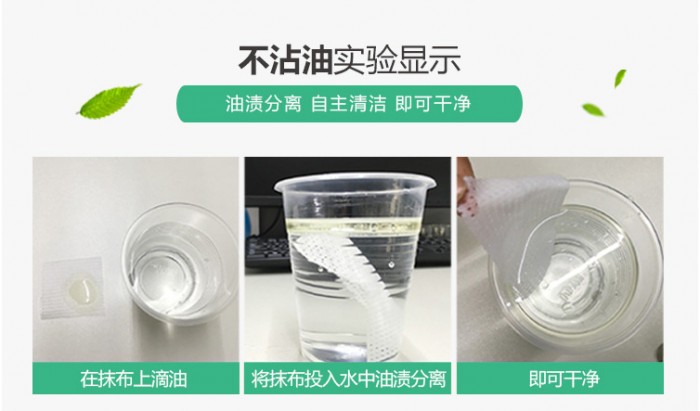 不沾油实验显示

油渍分离 自主清洁 即可干净

在抹布上滴油

将抹布投入水中油渍分离

即可干净