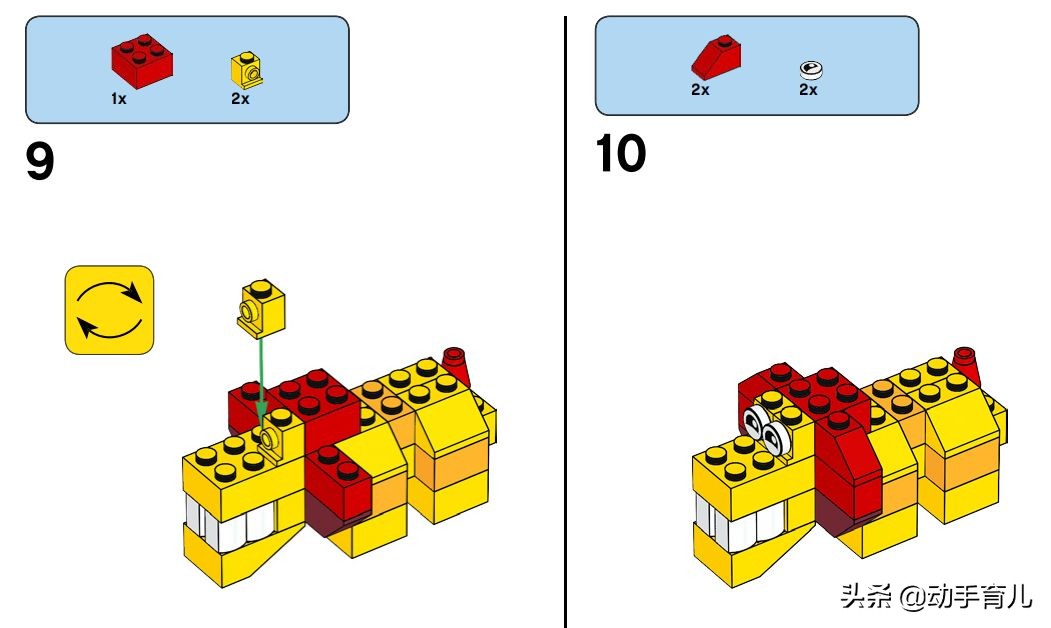 1x 2x

9

2x 2x

10

头条 @动手育儿