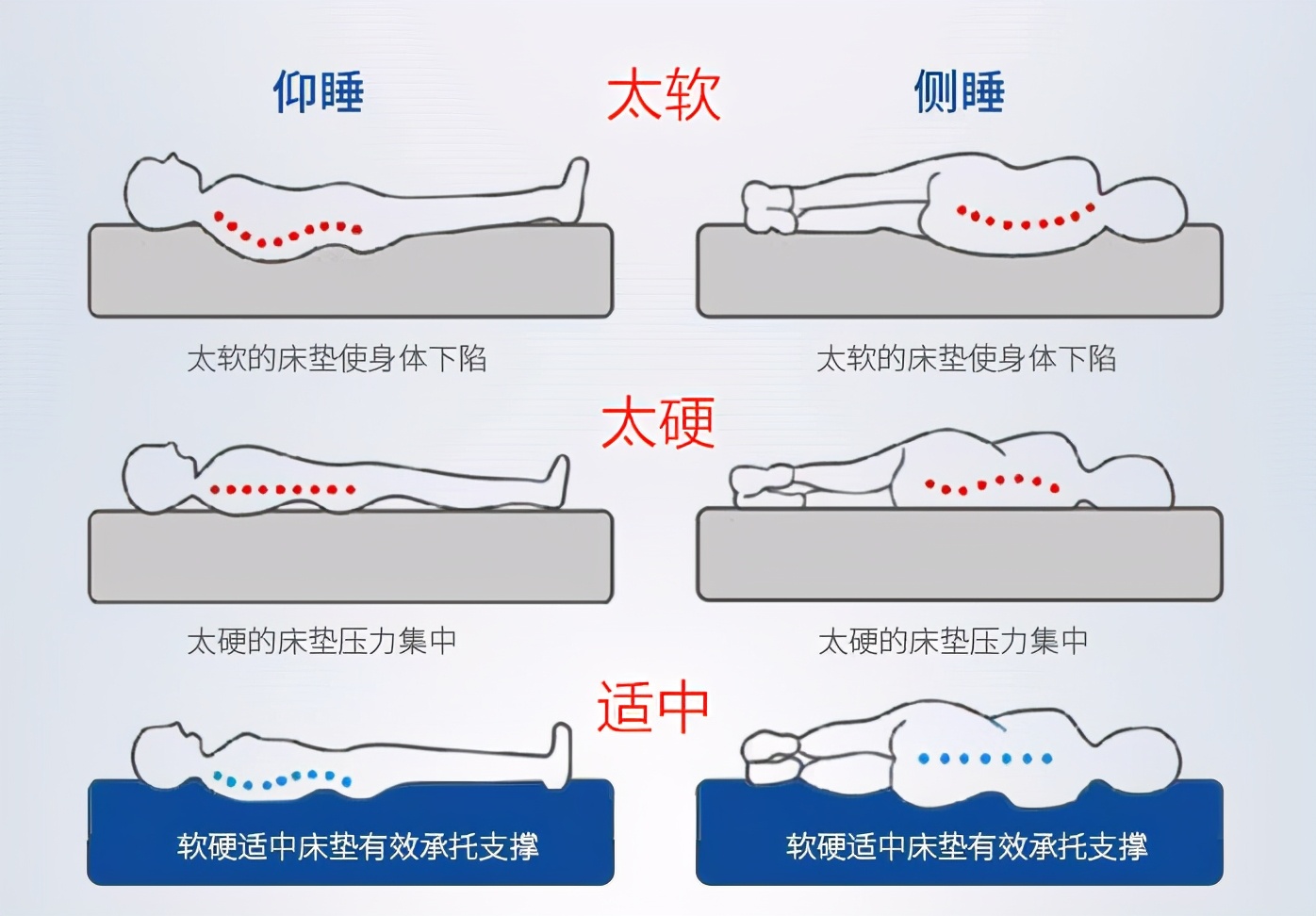 仰睡

太软

侧睡

太软的床垫使身体下陷

太软的床垫使身体下陷

太硬

太硬的床垫压力集中

太硬的床垫压力集中

适中

软硬适中床垫有效承托支撑

软硬适中床垫有效承托支撑