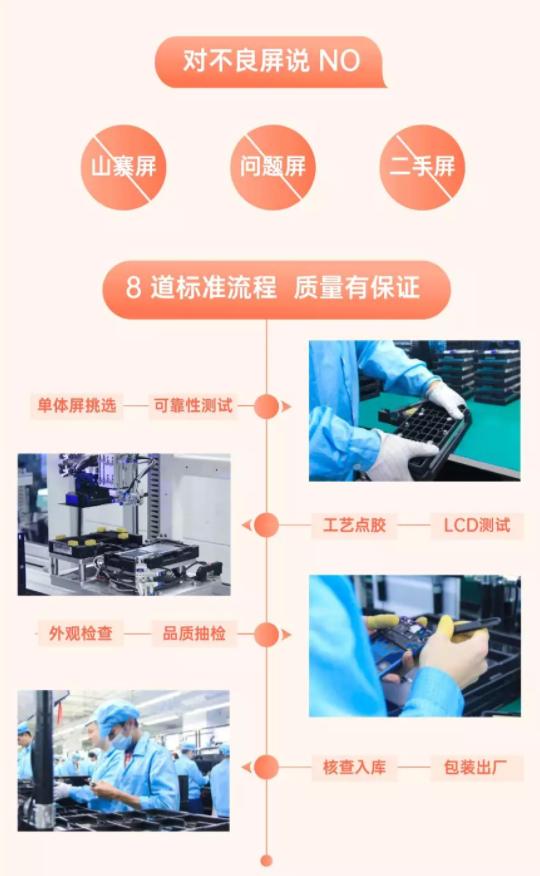 对不良屏说 NO

山寨屏

问题屏

二手屏

8 道标准流程 质量有保证

单体屏挑选 可靠性测试

工艺点胶 LCD测试

外观检查 品质抽检

核查入库 包装出厂