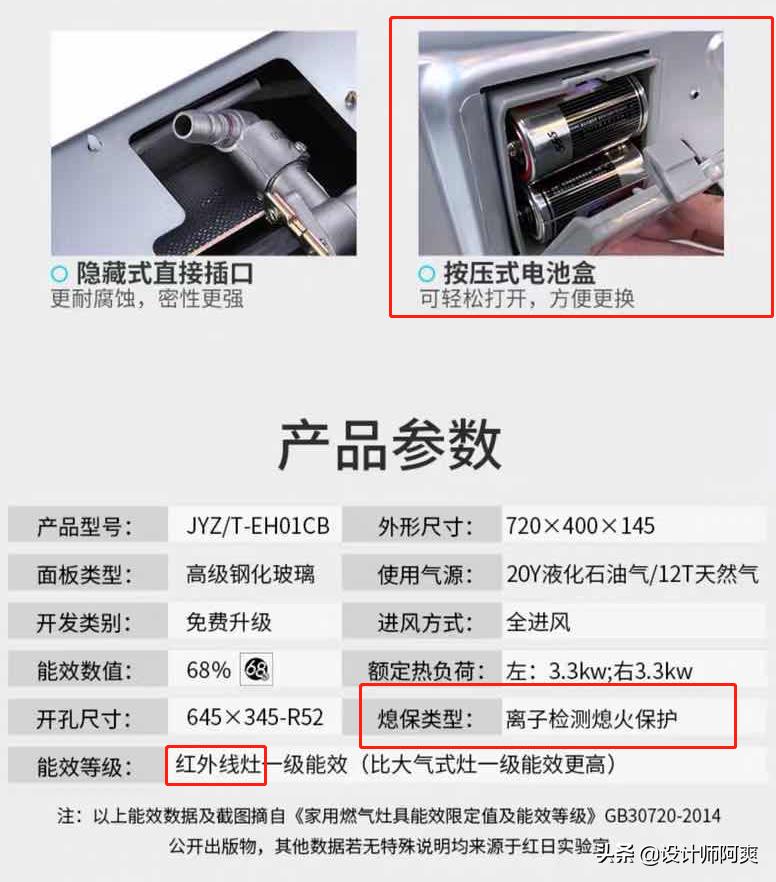 隐藏式直接插口
更耐腐蚀，密性更强

按压式电池盒
可轻松打开，方便更换

产品参数

| 产品型号： | JYZ/T-EH01CB | 外形尺寸： | 720×400×145 |
|---|---|---|---|
| 面板类型： | 高级钢化玻璃 | 使用气源： | 20Y液化石油气/12T天然气 |
| 开发类别： | 免费升级 | 进风方式： | 全进风 |
| 能效数值： | 68% 68 | 额定热负荷： | 左：3.3kw;右3.3kw |
| 开孔尺寸： | 645×345-R52 | 熄保类型： | 离子检测熄火保护 |
| 能效等级： | 红外线灶一级能效（比大气式灶一级能效更高） | | |

注：以上能效数据及截图摘自《家用燃气灶具能效限定值及能效等级》GB30720-2014 公开出版物，其他数据若无特殊说明均来源于红日实验室

头条 @设计师阿爽