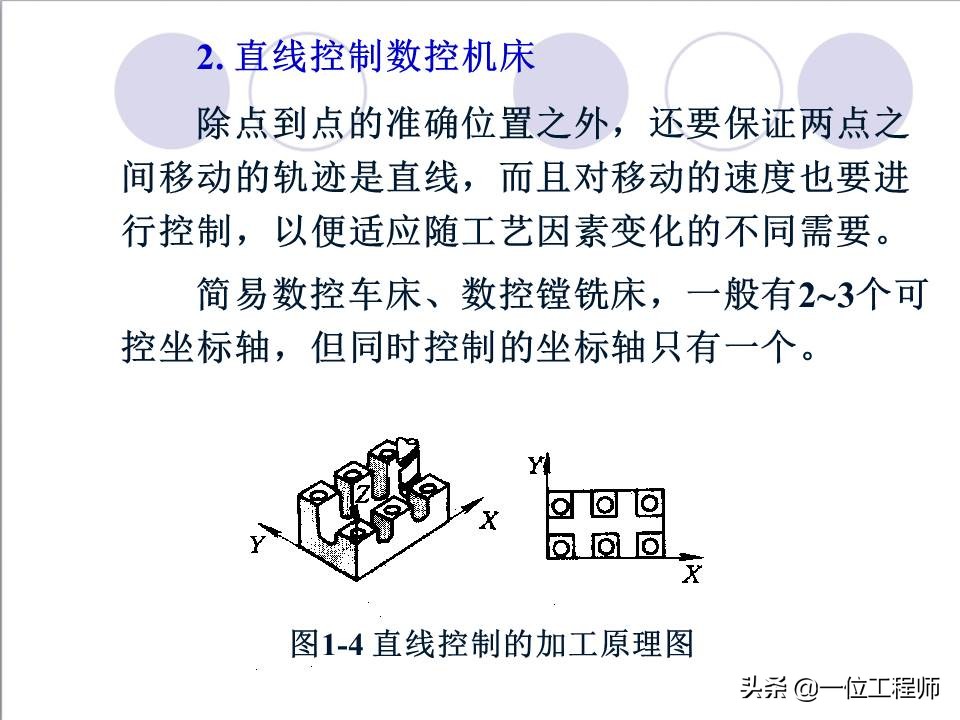 2. 直线控制数控机床

除点到点的准确位置之外，还要保证两点之间移动的轨迹是直线，而且对移动的速度也要进行控制，以便适应随工艺因素变化的不同需要。

简易数控车床、数控镗铣床，一般有2~3个可控坐标轴，但同时控制的坐标轴只有一个。

Z

Y

X

Y

X

图1-4 直线控制的加工原理图

头条 @一位工程师