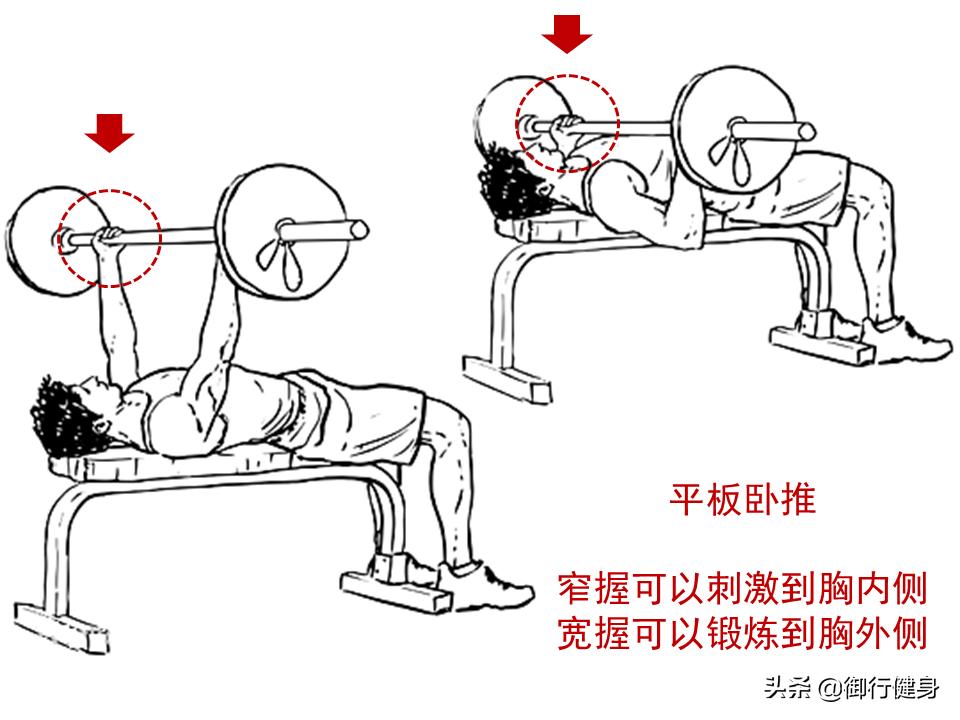 平板卧推

窄握可以刺激到胸内侧
宽握可以锻炼到胸外侧

头条 @御行健身