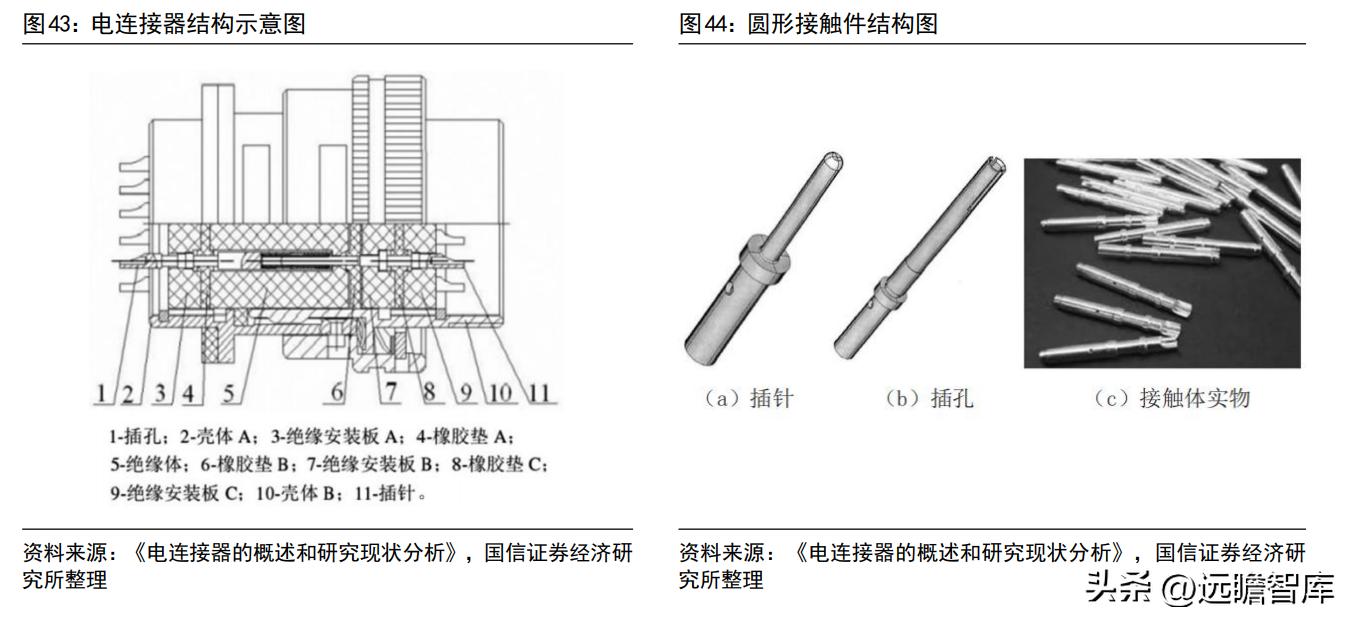 图43：电连接器结构示意图

1 2 3 4 5 6 7 8 9 10 11

1-插孔；2-壳体 A；3-绝缘安装板 A；4-橡胶垫 A；
5-绝缘体；6-橡胶垫 B；7-绝缘安装板 B；8-橡胶垫 C；
9-绝缘安装板 C；10-壳体 B；11-插针。

资料来源：《电连接器的概述和研究现状分析》，国信证券经济研究所整理

图44：圆形接触件结构图

（a）插针　（b）插孔　（c）接触体实物

资料来源：《电连接器的概述和研究现状分析》，国信证券经济研究所整理

头条 @远瞻智库