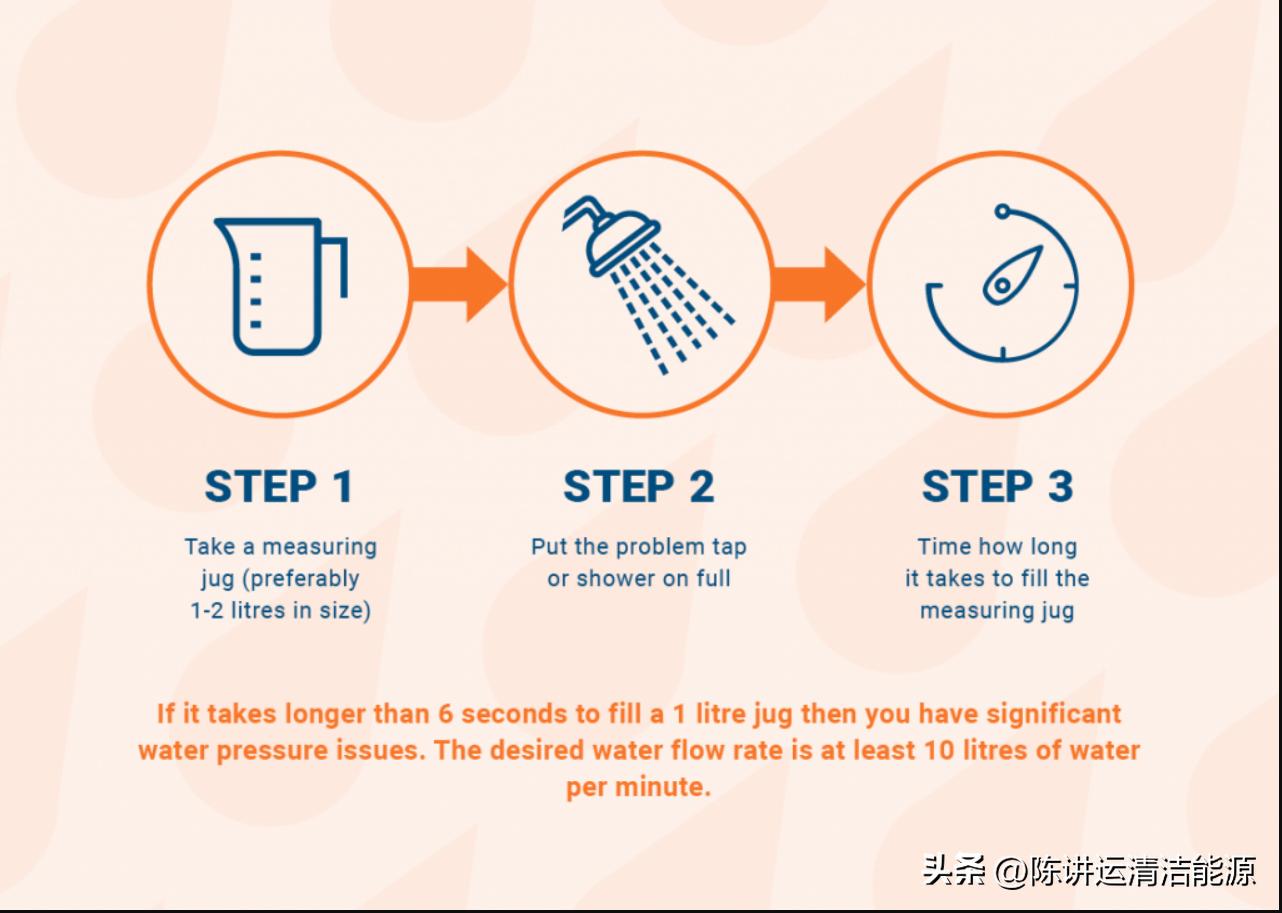 STEP 1
Take a measuring jug (preferably 1-2 litres in size)

STEP 2
Put the problem tap or shower on full

STEP 3
Time how long it takes to fill the measuring jug

If it takes longer than 6 seconds to fill a 1 litre jug then you have significant water pressure issues. The desired water flow rate is at least 10 litres of water per minute.

头条 @陈讲运清洁能源