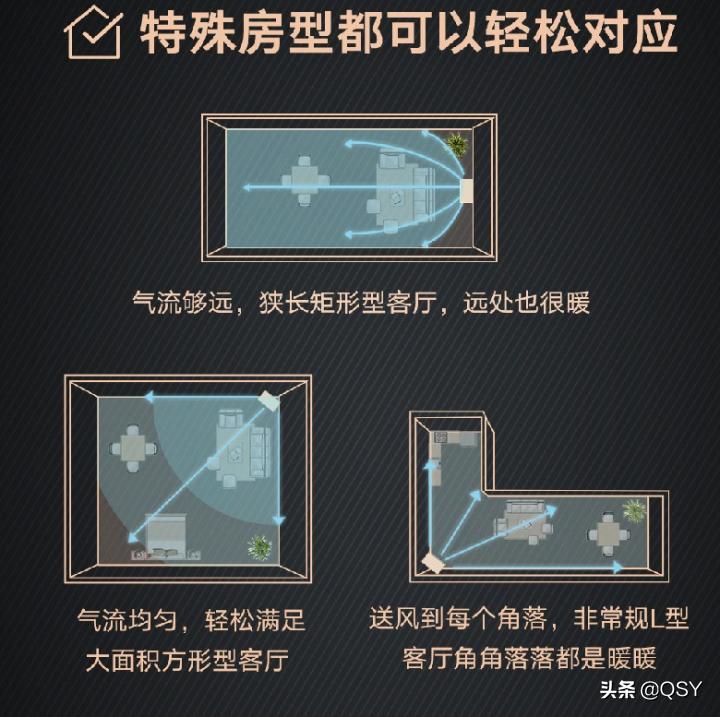 特殊房型都可以轻松对应

气流够远，狭长矩形型客厅，远处也很暖

气流均匀，轻松满足大面积方形型客厅

送风到每个角落，非常规L型客厅角角落落都是暖暖

头条 @QSY