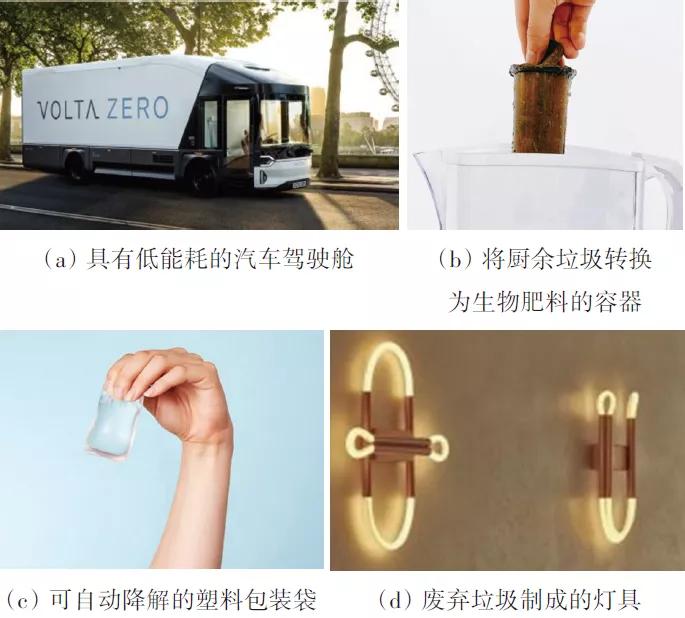 VOLTA ZERO

(a) 具有低能耗的汽车驾驶舱

(b) 将厨余垃圾转换为生物肥料的容器

(c) 可自动降解的塑料包装袋

(d) 废弃垃圾制成的灯具