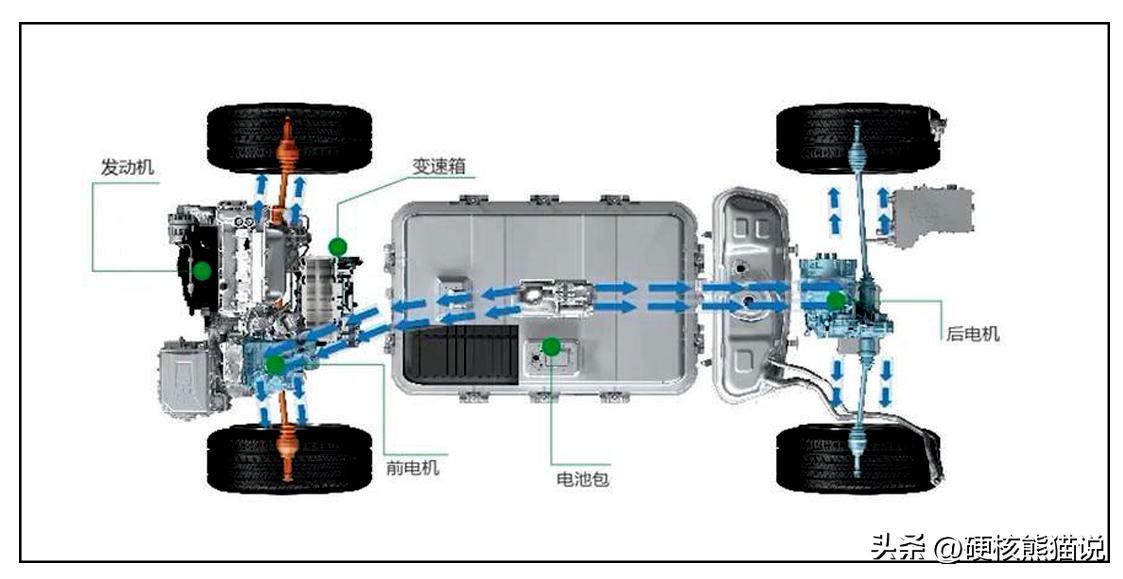 发动机
变速箱
后电机
前电机
电池包
头条 @硬核熊猫说