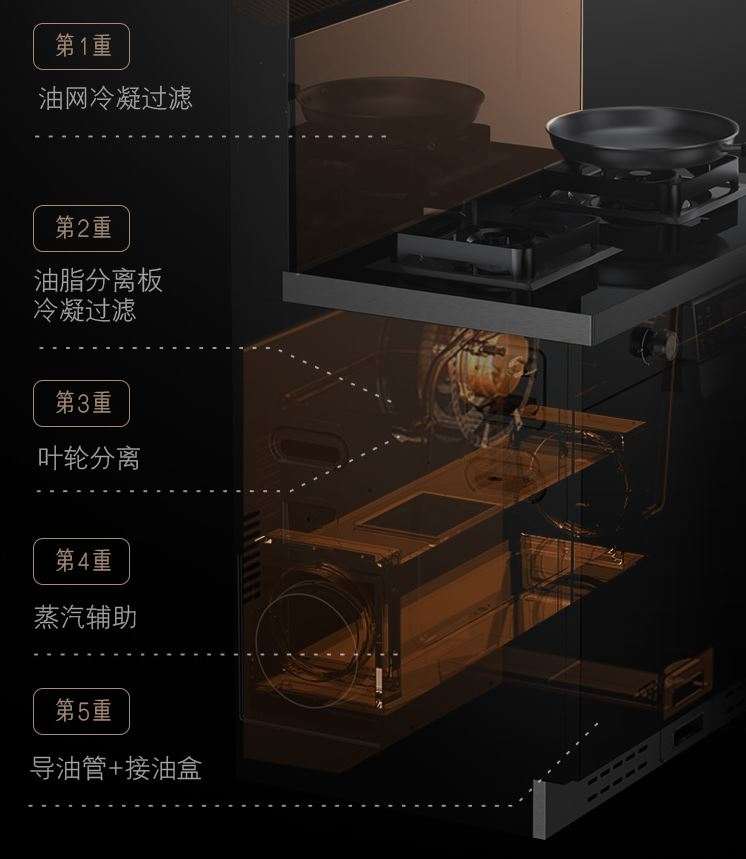 第1重

油网冷凝过滤

第2重

油脂分离板
冷凝过滤

第3重

叶轮分离

第4重

蒸汽辅助

第5重

导油管+接油盒