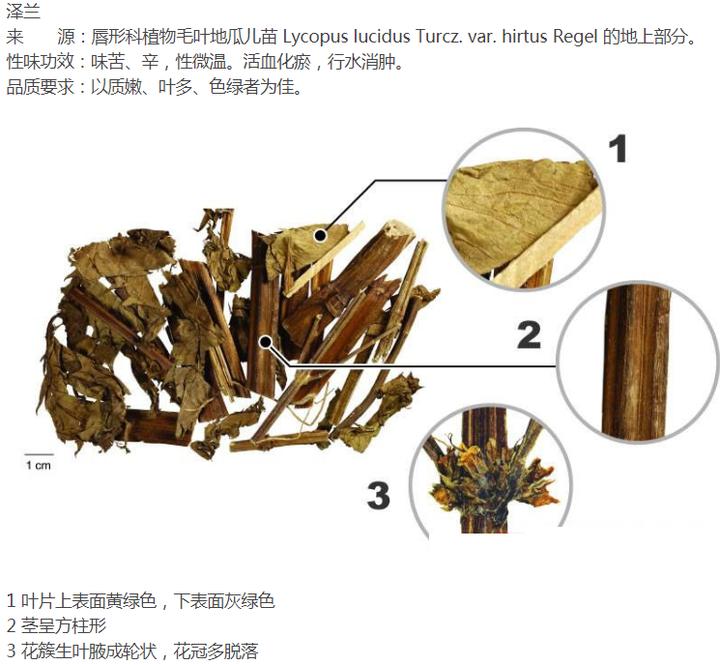 泽兰
来　　源：唇形科植物毛叶地瓜儿苗 Lycopus lucidus Turcz. var. hirtus Regel 的地上部分。
性味功效：味苦、辛，性微温。活血化瘀，行水消肿。
品质要求：以质嫩、叶多、色绿者为佳。

1

2

3

1 cm

1 叶片上表面黄绿色，下表面灰绿色
2 茎呈方柱形
3 花簇生叶腋成轮状，花冠多脱落