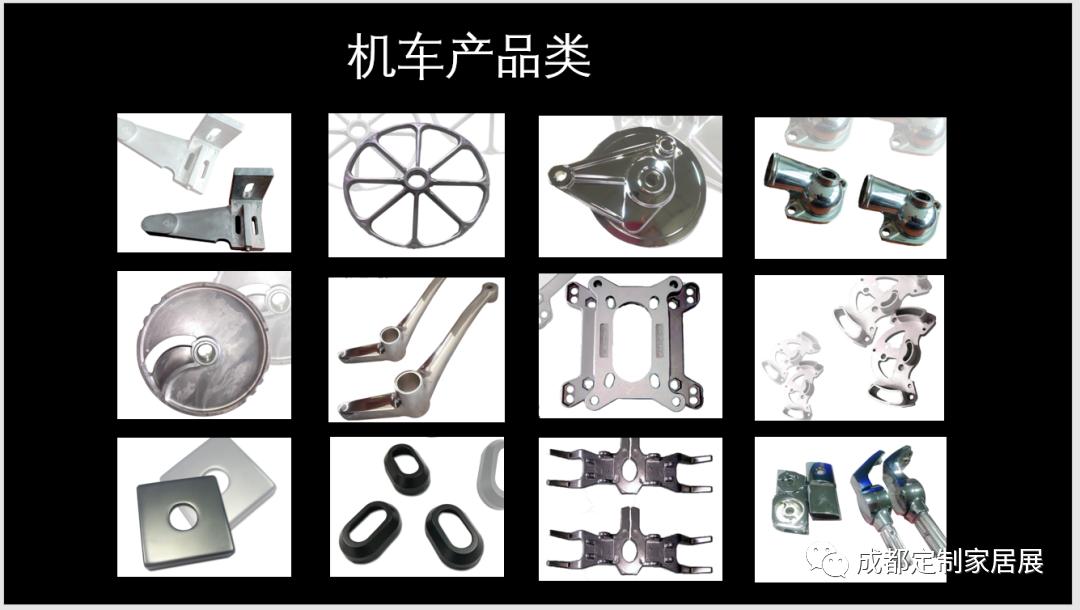 机车产品类

成都定制家居展