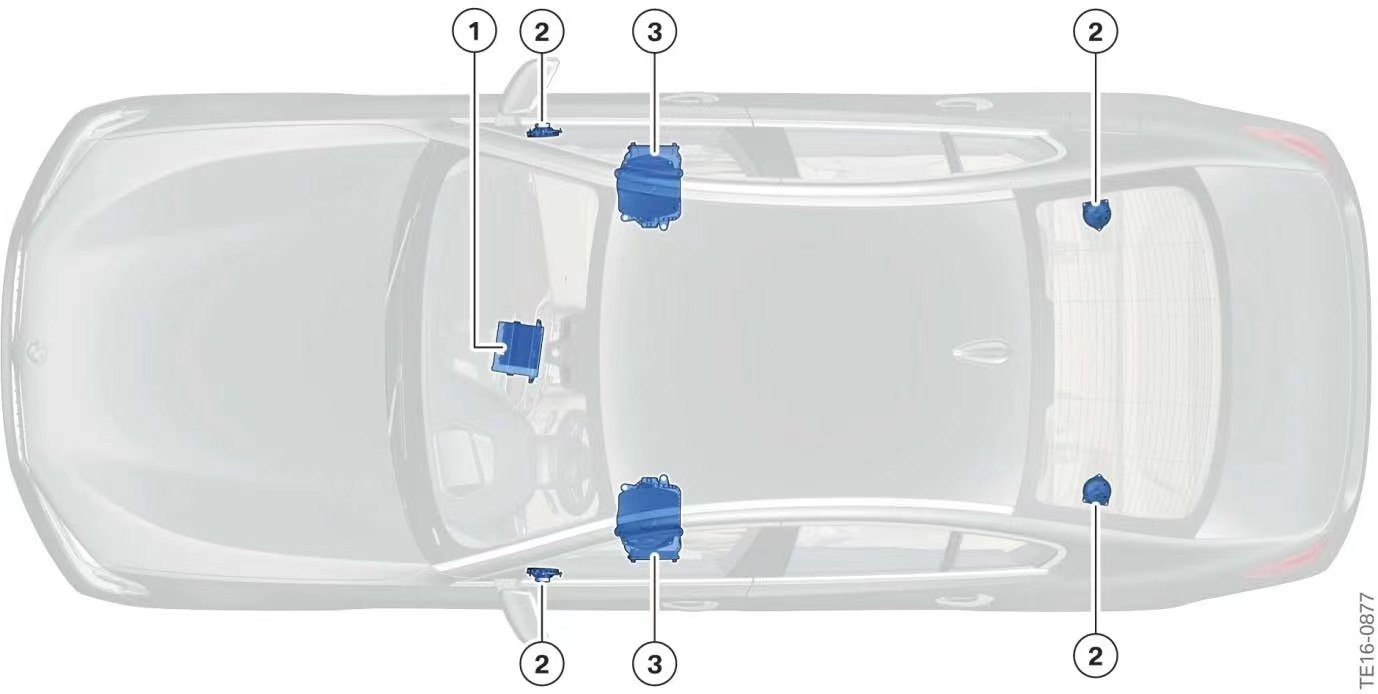 1
2
3
2
2
3
2
TE16-0877