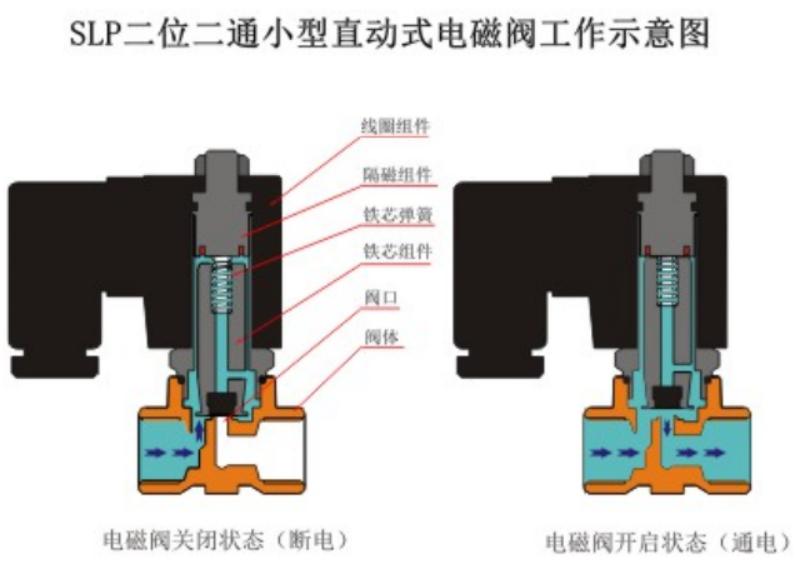 SLP二位二通小型直动式电磁阀工作示意图

线圈组件
隔磁组件
铁芯弹簧
铁芯组件
阀口
阀体

电磁阀关闭状态（断电）

电磁阀开启状态（通电）