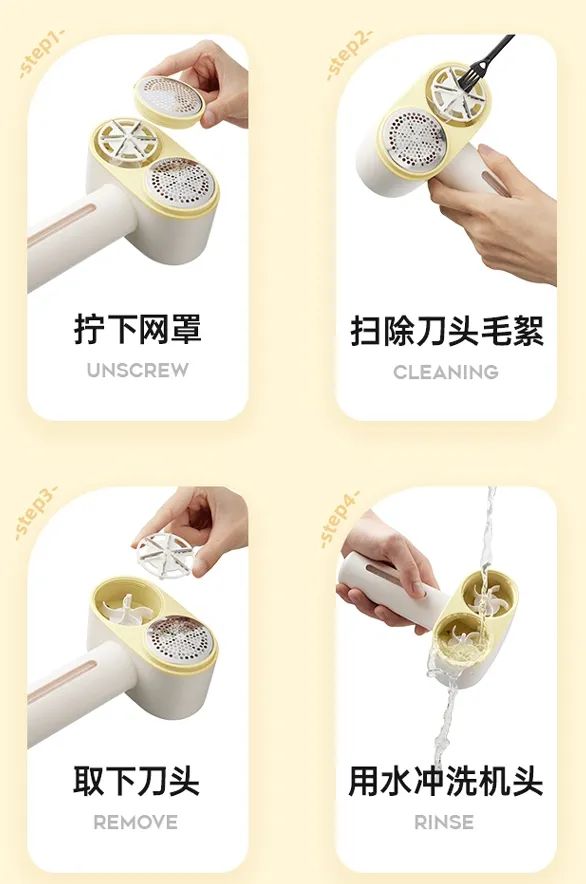 -step1-

拧下网罩

UNSCREW

-step2-

扫除刀头毛絮

CLEANING

-step3-

取下刀头

REMOVE

-step4-

用水冲洗机头

RINSE