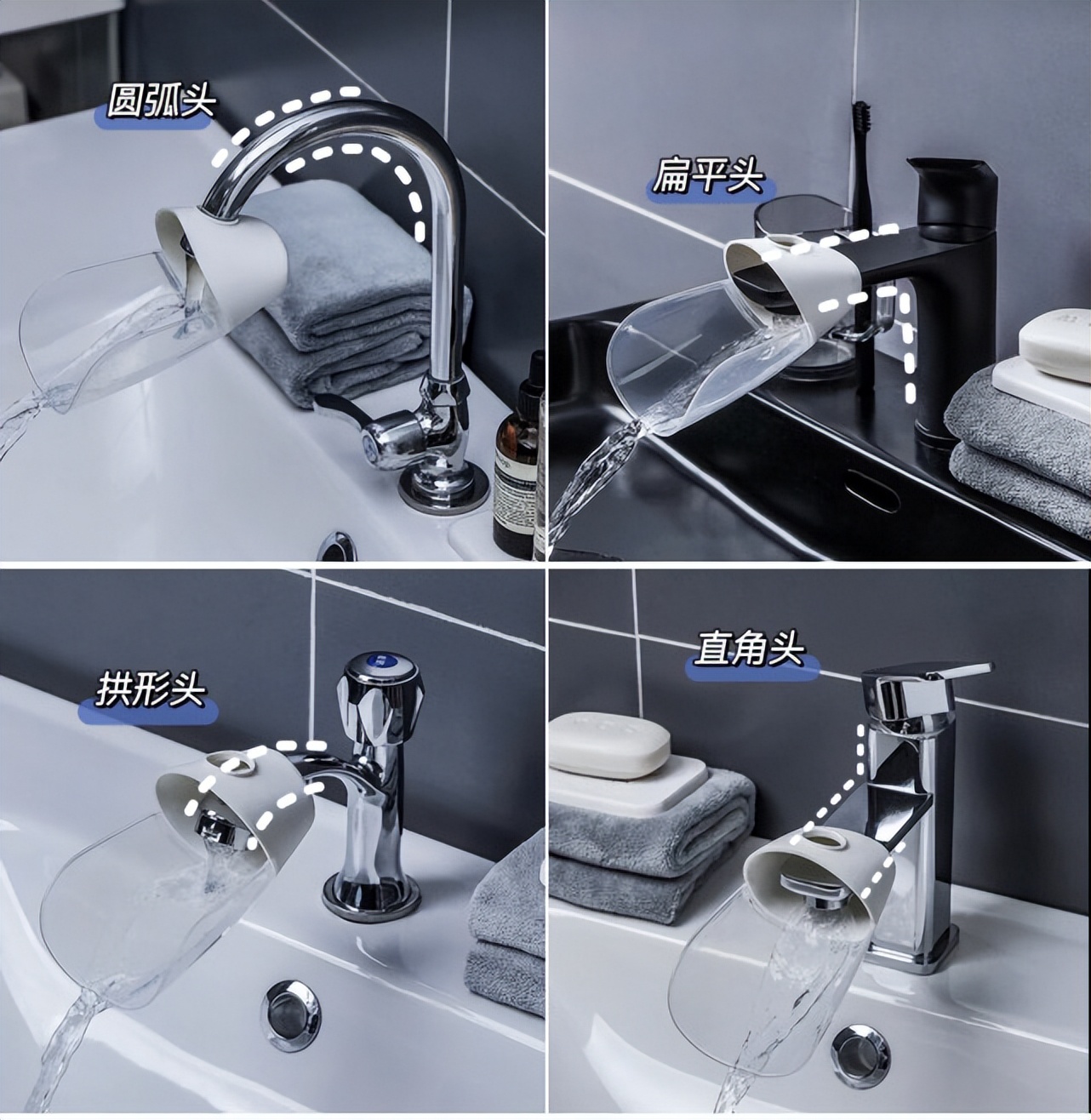 圆弧头

扁平头

拱形头

直角头