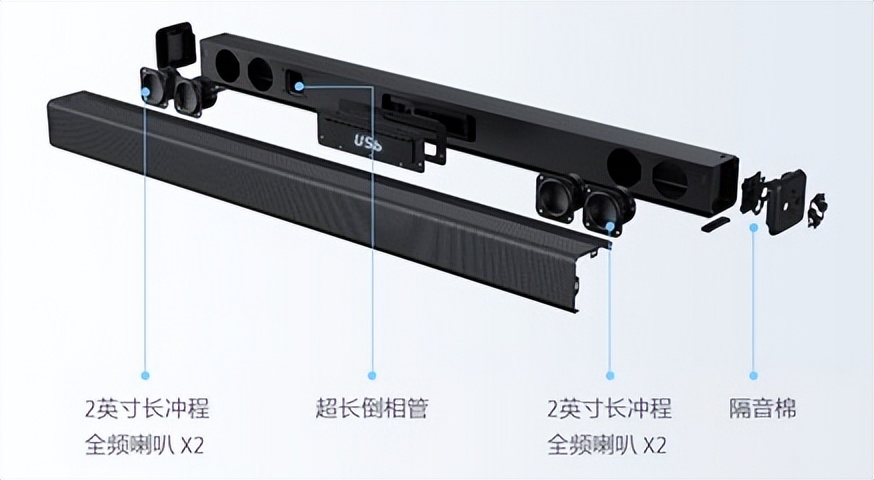 USb

2英寸长冲程
全频喇叭 X2

超长倒相管

2英寸长冲程
全频喇叭 X2

隔音棉