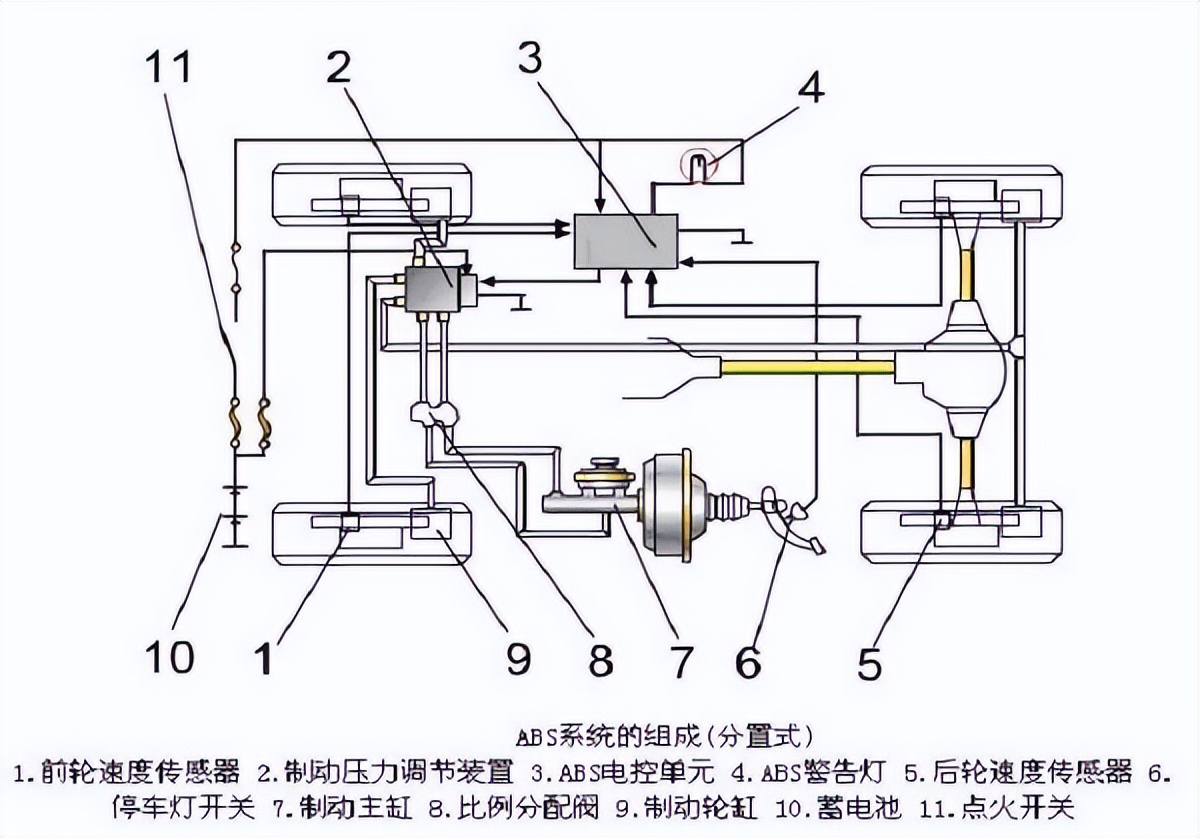 11
2
3
4
10
1
9
8
7
6
5

ABS系统的组成(分置式)
1.前轮速度传感器 2.制动压力调节装置 3.ABS电控单元 4.ABS警告灯 5.后轮速度传感器 6.停车灯开关 7.制动主缸 8.比例分配阀 9.制动轮缸 10.蓄电池 11.点火开关