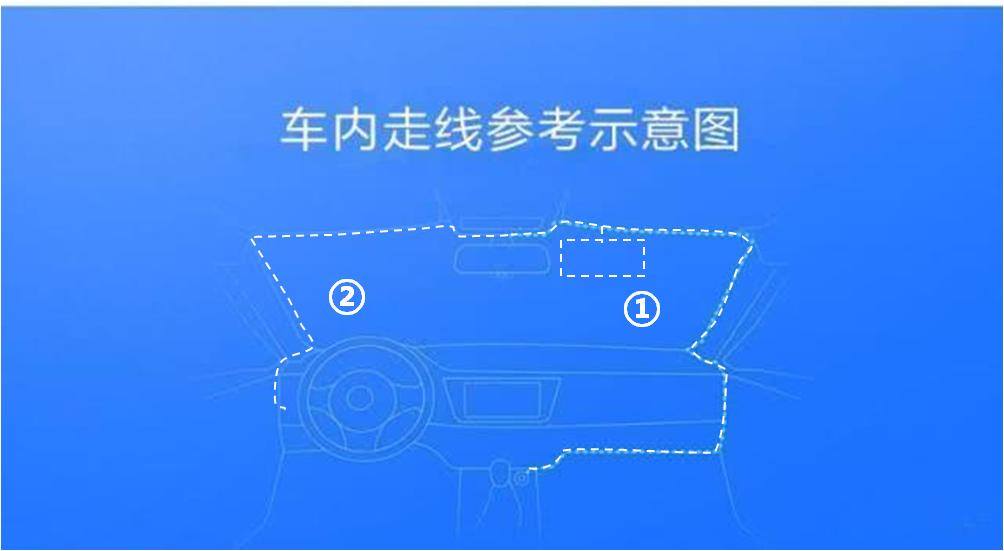 车内走线参考示意图

②

①