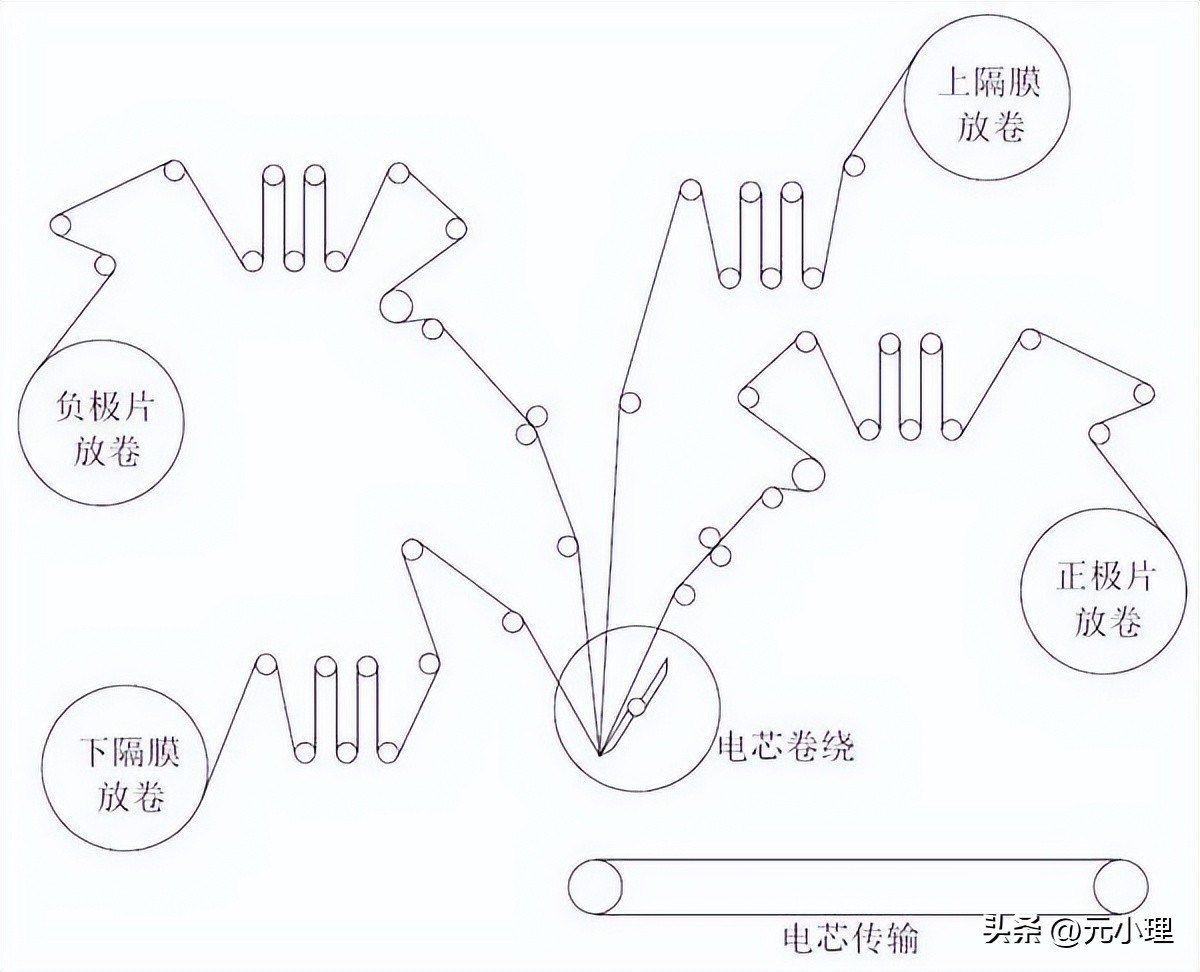 上隔膜
放卷

负极片
放卷

正极片
放卷

下隔膜
放卷

电芯卷绕

电芯传输

头条 @元小理