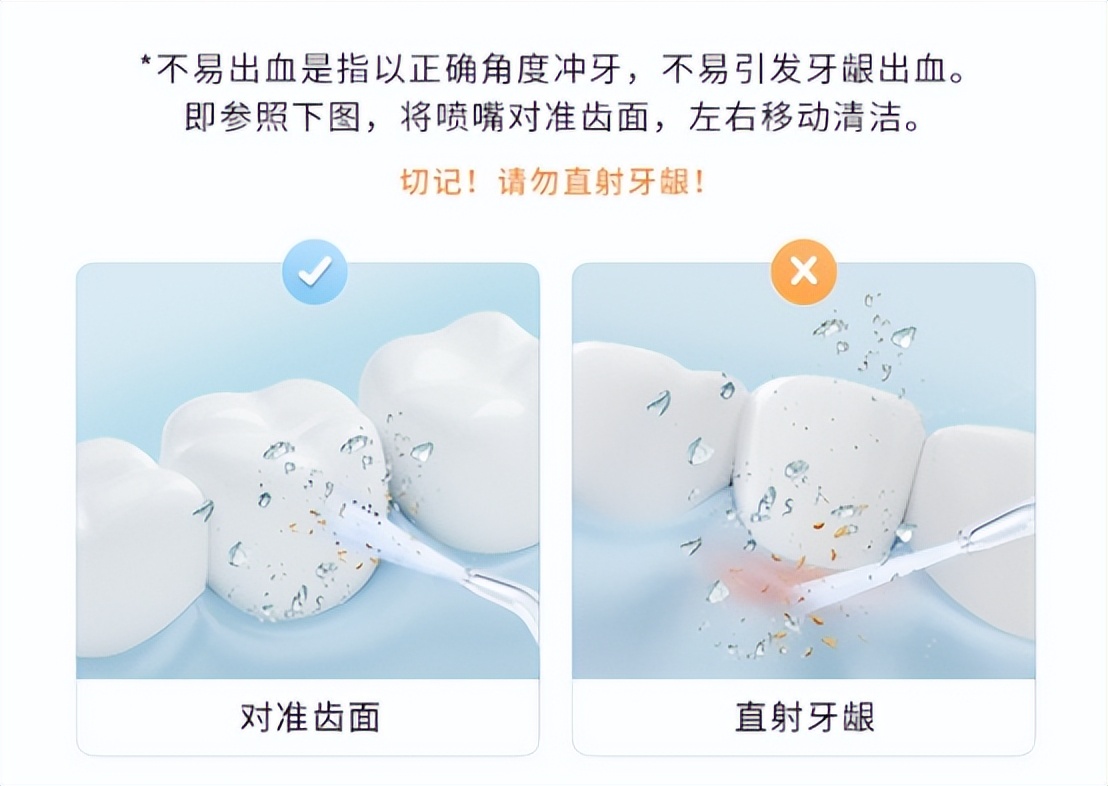 *不易出血是指以正确角度冲牙，不易引发牙龈出血。即参照下图，将喷嘴对准齿面，左右移动清洁。

切记！请勿直射牙龈！

对准齿面

直射牙龈