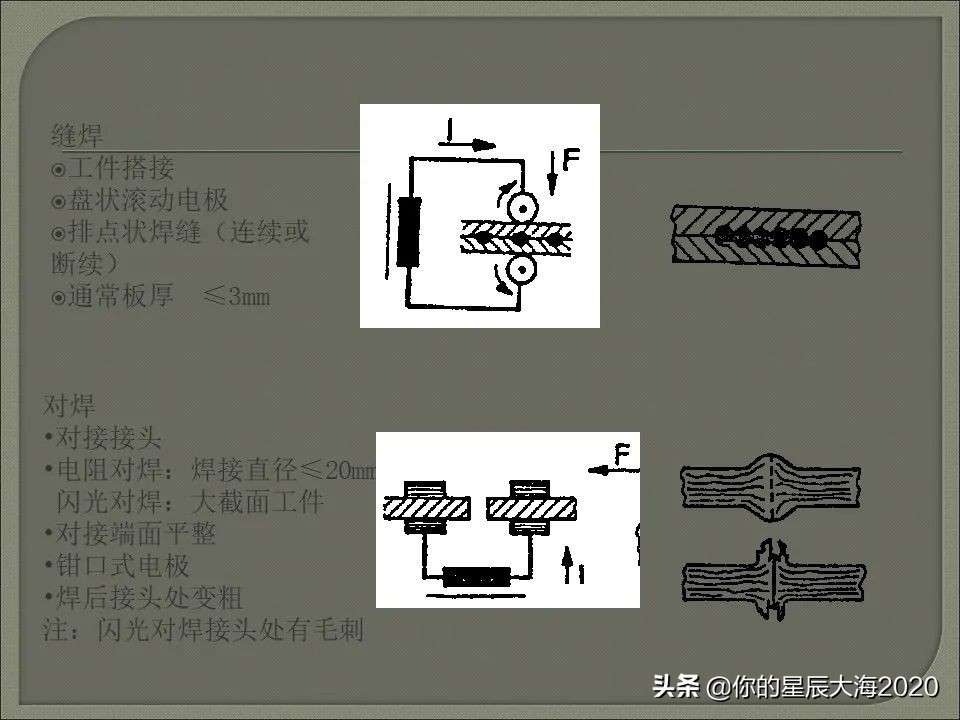 缝焊
⊙工件搭接
⊙盘状滚动电极
⊙排点状焊缝（连续或断续）
⊙通常板厚 ≤3mm

I
F

对焊
•对接接头
•电阻对焊：焊接直径≤20mm
闪光对焊：大截面工件
•对接端面平整
•钳口式电极
•焊后接头处变粗
注：闪光对焊接头处有毛刺

F
I

头条 @你的星辰大海2020