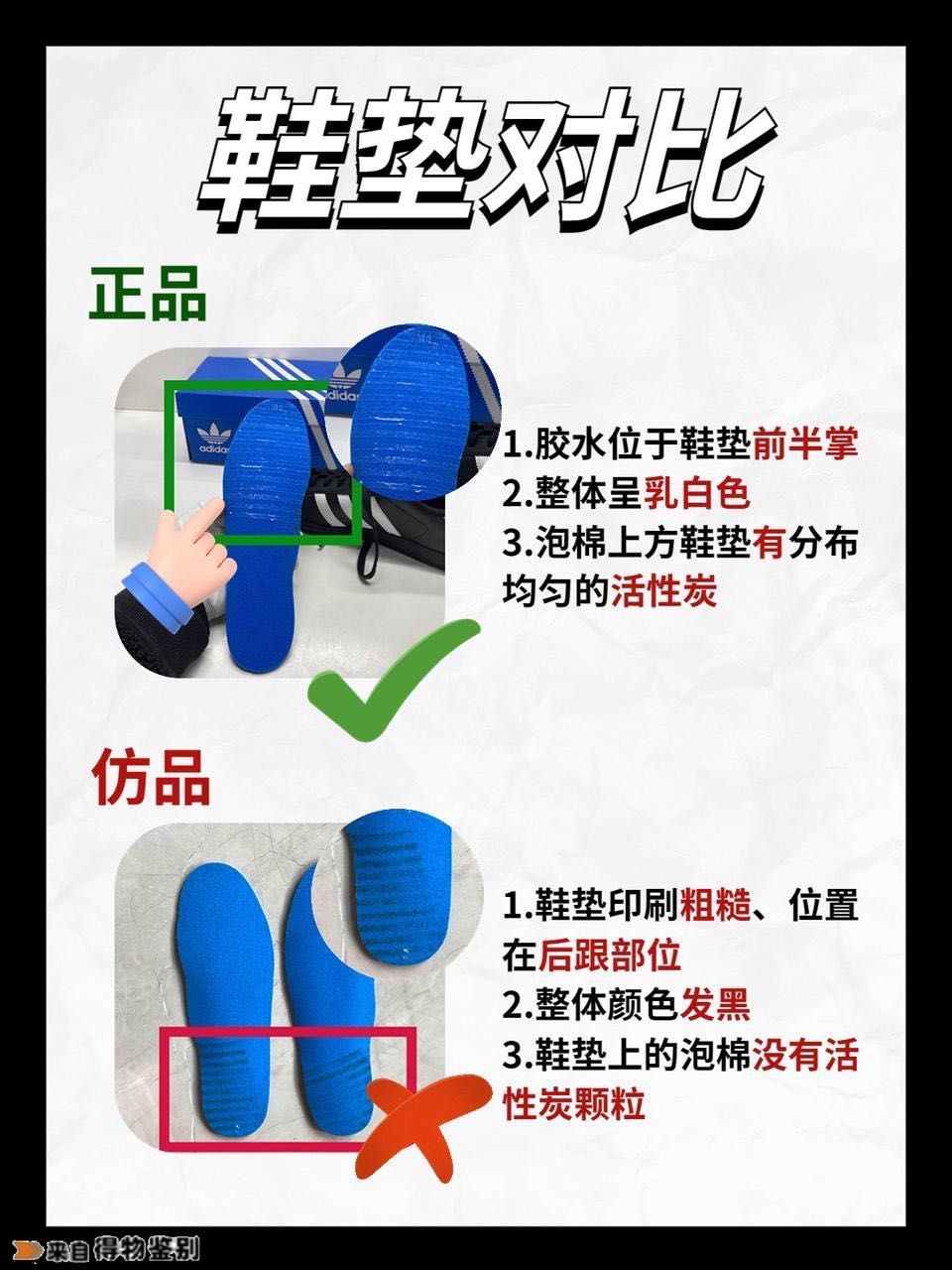 鞋垫对比

正品

adidas

adidas

1.胶水位于鞋垫前半掌
2.整体呈乳白色
3.泡棉上方鞋垫有分布均匀的活性炭

仿品

1.鞋垫印刷粗糙、位置在后跟部位
2.整体颜色发黑
3.鞋垫上的泡棉没有活性炭颗粒

来自得物鉴别