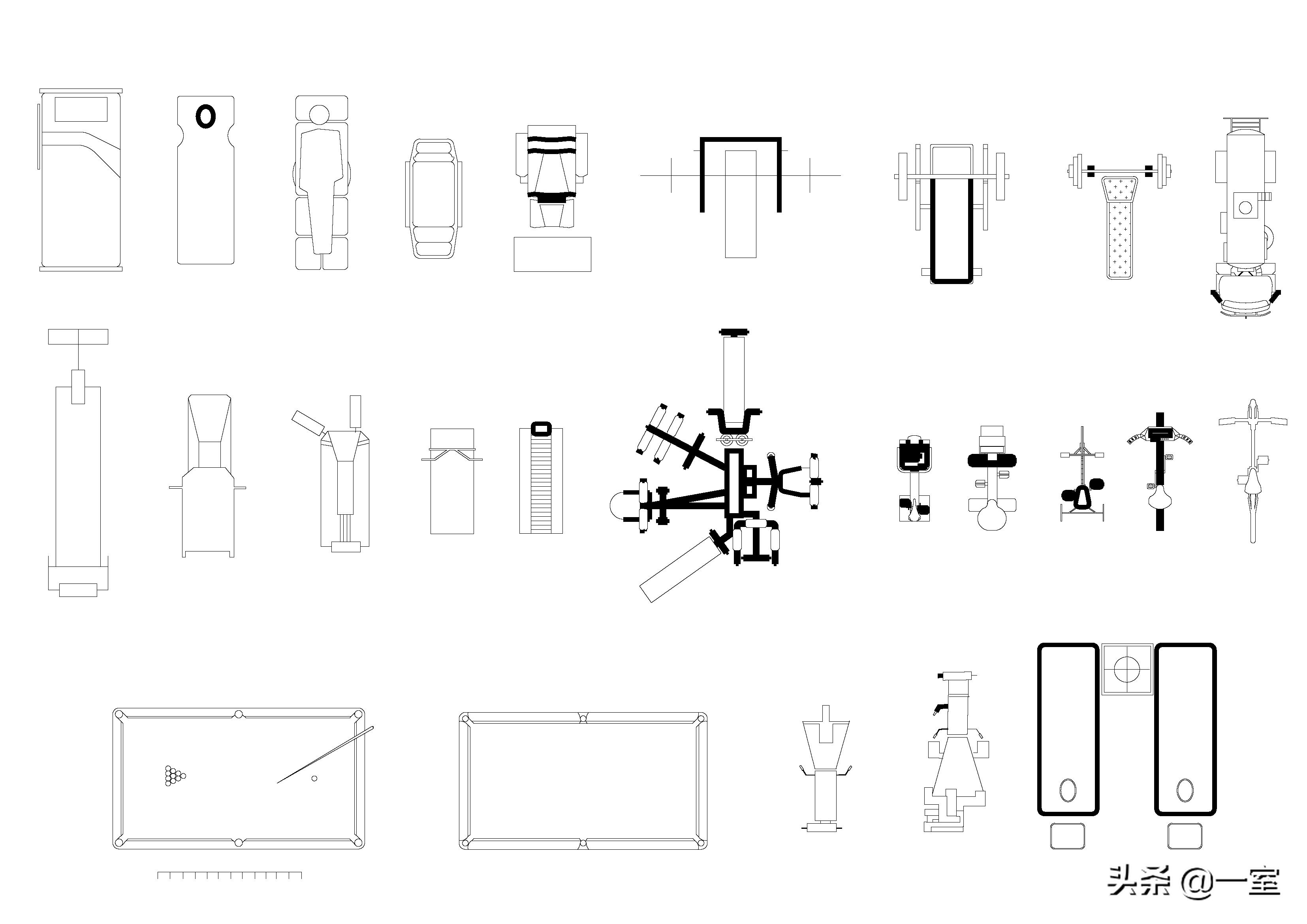 头条 @一室