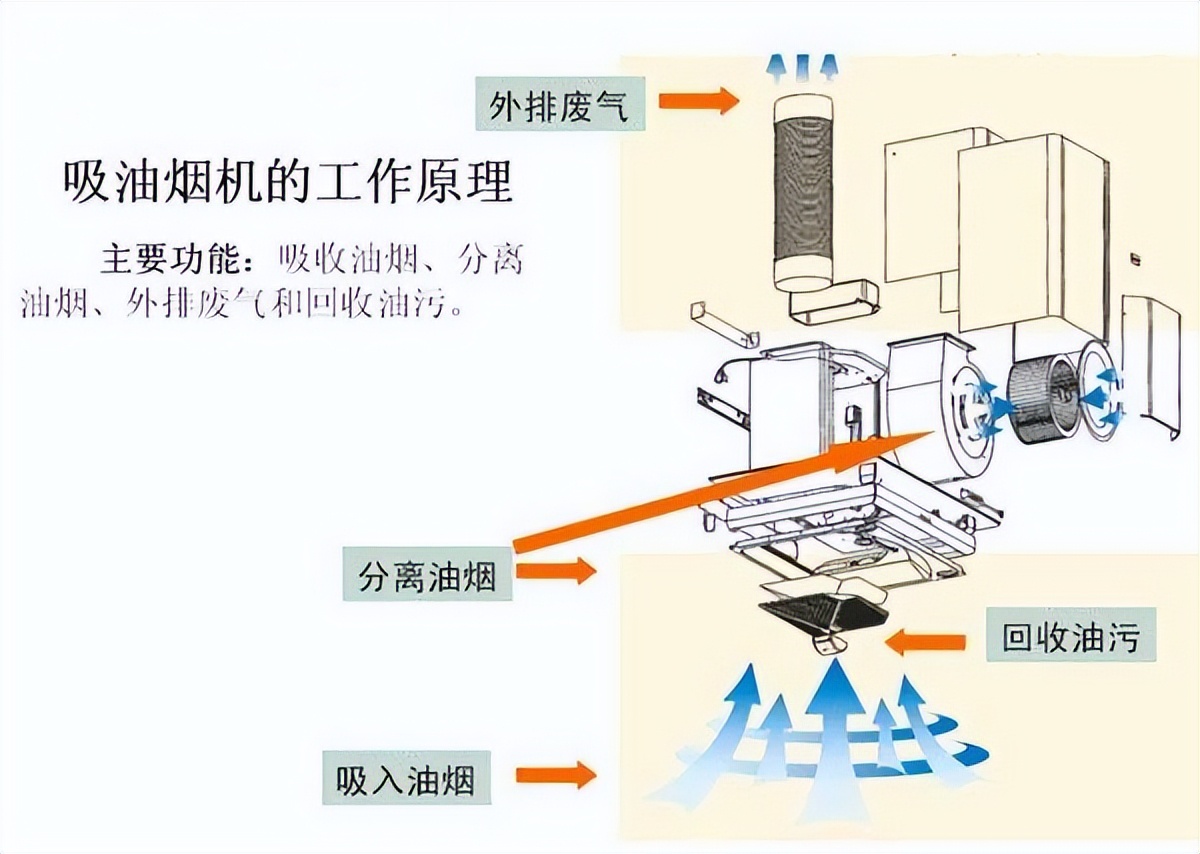 外排废气

吸油烟机的工作原理

主要功能：吸收油烟、分离油烟、外排废气和回收油污。

分离油烟

回收油污

吸入油烟