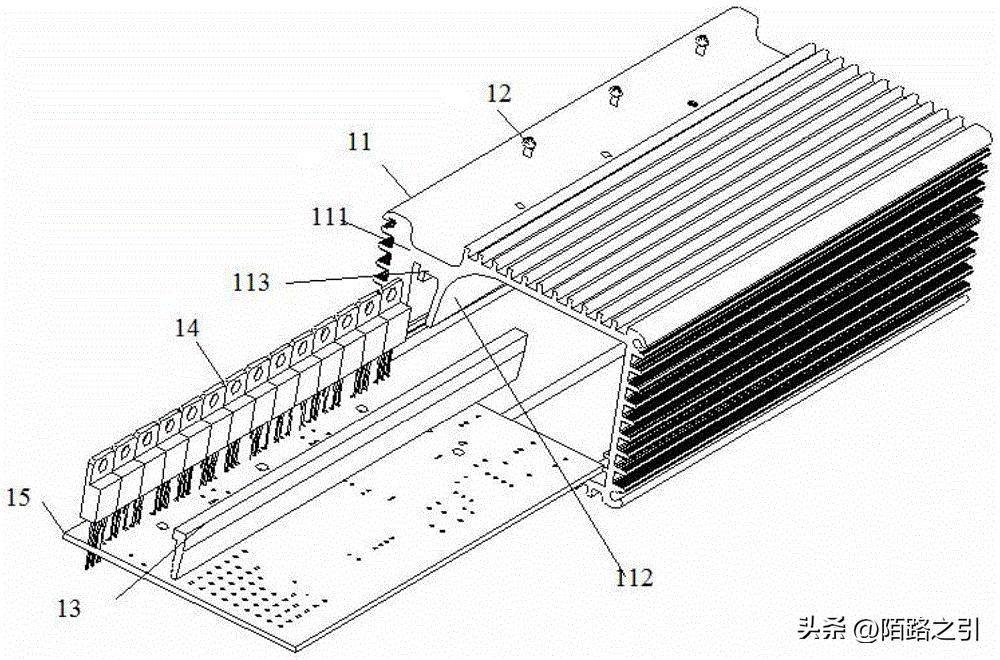 12
11
111
113
14
15
13
112
头条 @陌路之引