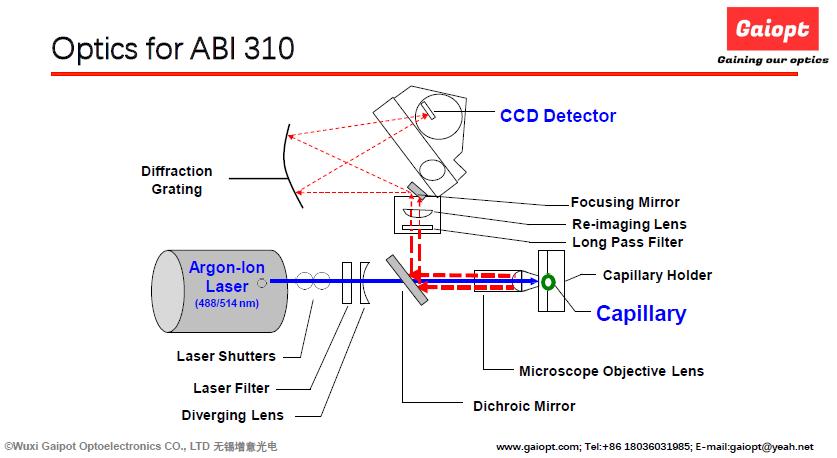 Optics for ABI 310

Gaiopt
Gaining our optics

CCD Detector

Diffraction Grating

Focusing Mirror

Re-imaging Lens

Long Pass Filter

Argon-Ion Laser
(488/514 nm)

Capillary Holder

Capillary

Laser Shutters

Laser Filter

Diverging Lens

Microscope Objective Lens

Dichroic Mirror

©Wuxi Gaipot Optoelectronics CO., LTD 无锡增意光电

www.gaiopt.com; Tel:+86 18036031985; E-mail:gaiopt@yeah.net