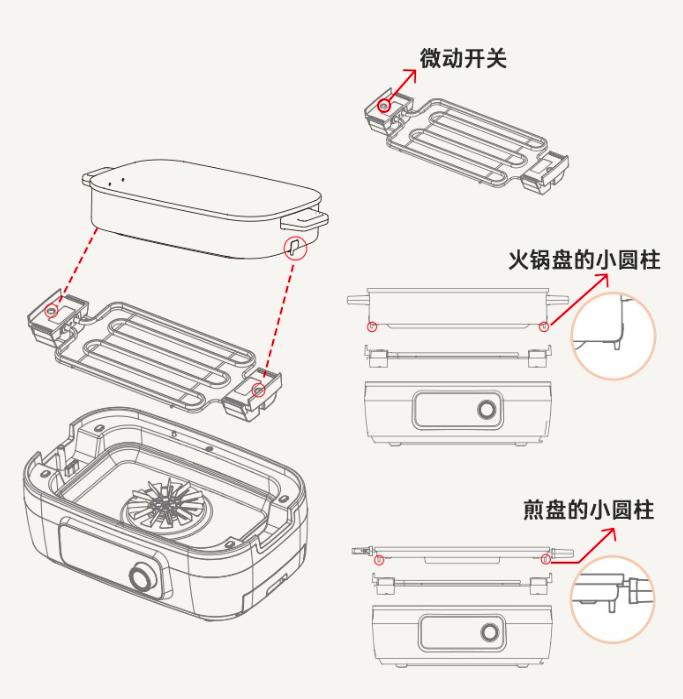 微动开关

火锅盘的小圆柱

煎盘的小圆柱